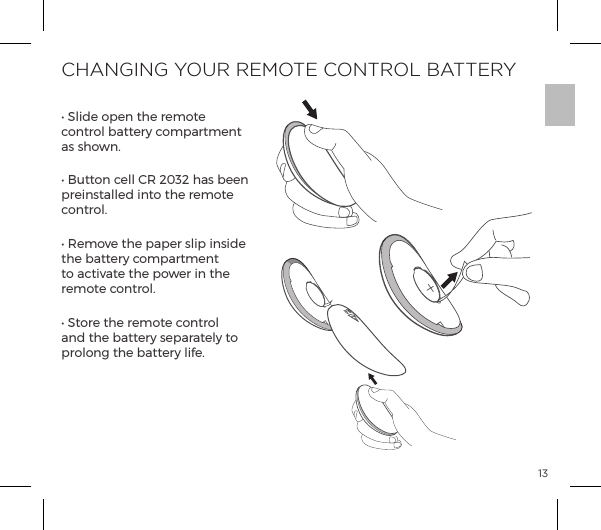 CHANGING YOUR REMOTE CONTROL BATTERY

• Slide open the remote control battery compartment as shown.

• Button cell CR 2032 has been preinstalled into the remote control.

• Remove the paper slip inside the battery compartment to activate the power in the remote control.

• Store the remote control and the battery separately to prolong the battery life.

+

13