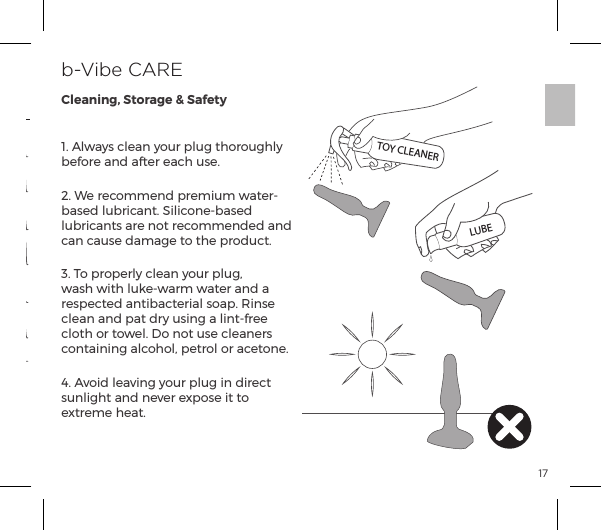 b-Vibe CARE

Cleaning, Storage & Safety

1. Always clean your plug thoroughly before and after each use.

2. We recommend premium water-based lubricant. Silicone-based lubricants are not recommended and can cause damage to the product.

3. To properly clean your plug, wash with luke-warm water and a respected antibacterial soap. Rinse clean and pat dry using a lint-free cloth or towel. Do not use cleaners containing alcohol, petrol or acetone.

4. Avoid leaving your plug in direct sunlight and never expose it to extreme heat.

TOY CLEANER

LUBE

17