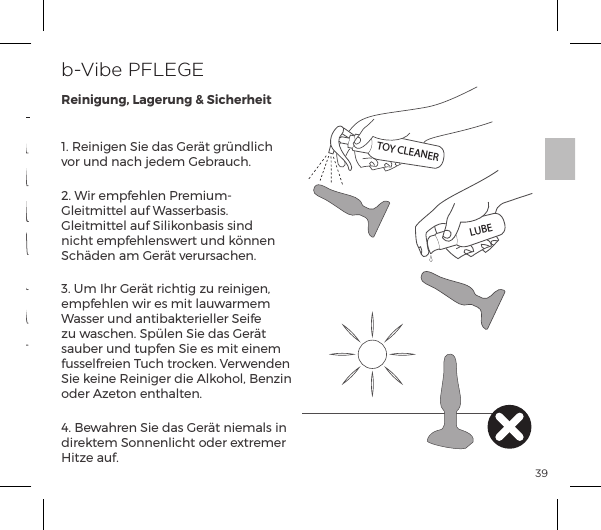 b-Vibe PFLEGE

Reinigung, Lagerung & Sicherheit

1. Reinigen Sie das Gerät gründlich vor und nach jedem Gebrauch.

2. Wir empfehlen Premium-Gleitmittel auf Wasserbasis. Gleitmittel auf Silikonbasis sind nicht empfehlenswert und können Schäden am Gerät verursachen.

3. Um Ihr Gerät richtig zu reinigen, empfehlen wir es mit lauwarmem Wasser und antibakterieller Seife zu waschen. Spülen Sie das Gerät sauber und tupfen Sie es mit einem fusselfreien Tuch trocken. Verwenden Sie keine Reiniger die Alkohol, Benzin oder Azeton enthalten.

4. Bewahren Sie das Gerät niemals in direktem Sonnenlicht oder extremer Hitze auf.

TOY CLEANER

LUBE

39