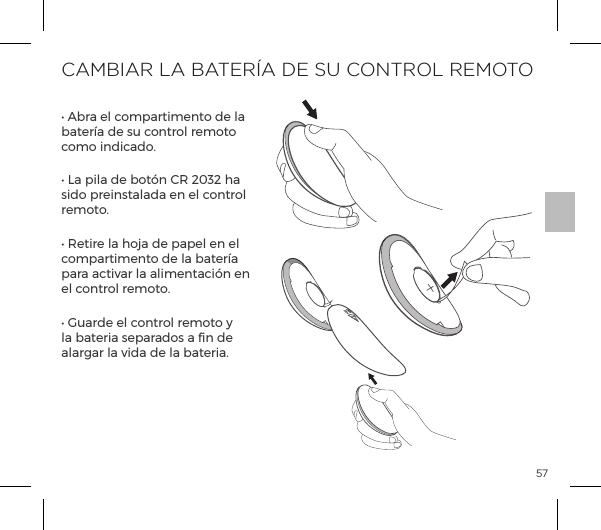 CAMBIAR LA BATERÍA DE SU CONTROL REMOTO

• Abra el compartimento de la batería de su control remoto como indicado.

• La pila de botón CR 2032 ha sido preinstalada en el control remoto.

• Retire la hoja de papel en el compartimento de la batería para activar la alimentación en el control remoto.

• Guarde el control remoto y la bateria separados a fin de alargar la vida de la bateria.

+

57