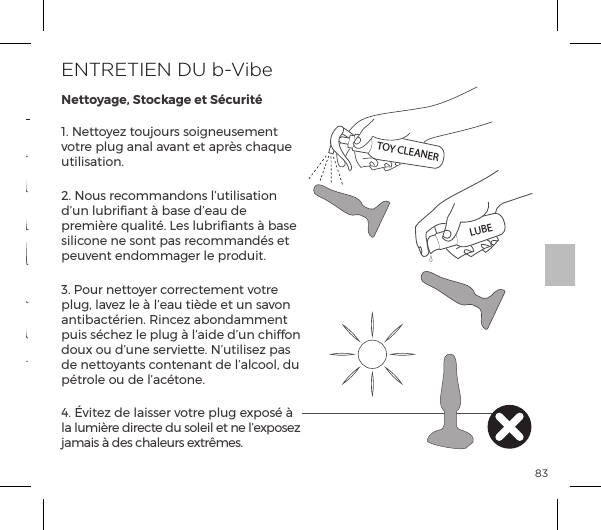 ENTRETIEN DU b-Vibe

Nettoyage, Stockage et Sécurité

1. Nettoyez toujours soigneusement votre plug anal avant et après chaque utilisation.

2. Nous recommandons l'utilisation d'un lubrifiant à base d'eau de première qualité. Les lubrifiants à base silicone ne sont pas recommandés et peuvent endommager le produit.

3. Pour nettoyer correctement votre plug, lavez le à l'eau tiède et un savon antibactérien. Rincez abondamment puis séchez le plug à l'aide d'un chiffon doux ou d'une serviette. N'utilisez pas de nettoyants contenant de l'alcool, du pétrole ou de l'acétone.

4. Évitez de laisser votre plug exposé à la lumière directe du soleil et ne l'exposez jamais à des chaleurs extrêmes.

TOY CLEANER

LUBE

83