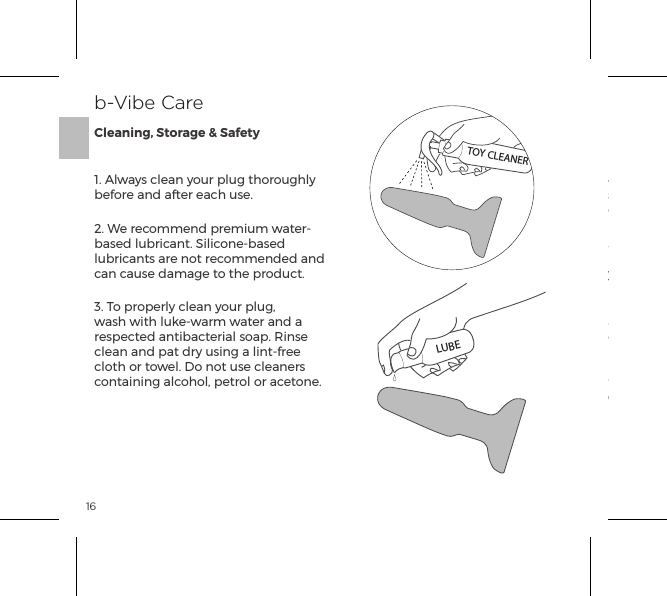 b-Vibe Care

Cleaning, Storage & Safety

1. Always clean your plug thoroughly before and after each use.

2. We recommend premium water-based lubricant. Silicone-based lubricants are not recommended and can cause damage to the product.

3. To properly clean your plug, wash with luke-warm water and a respected antibacterial soap. Rinse clean and pat dry using a lint-free cloth or towel. Do not use cleaners containing alcohol, petrol or acetone.

TOY CLEANER

LUBE

16