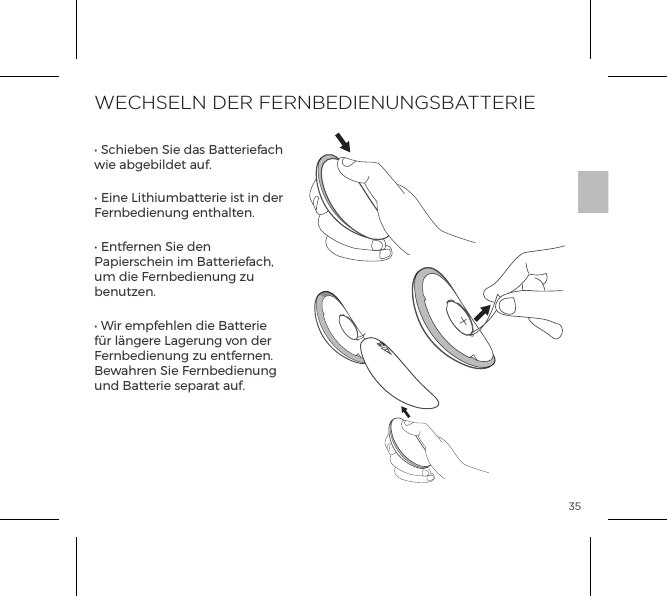 WECHSELN DER FERNBEDIENUNGSBATTERIE

• Schieben Sie das Batteriefach wie abgebildet auf.

• Eine Lithiumbatterie ist in der Fernbedienung enthalten.

• Entfernen Sie den Papierschein im Batteriefach, um die Fernbedienung zu benutzen.

• Wir empfehlen die Batterie für längere Lagerung von der Fernbedienung zu entfernen. Bewahren Sie Fernbedienung und Batterie separat auf.

+

35