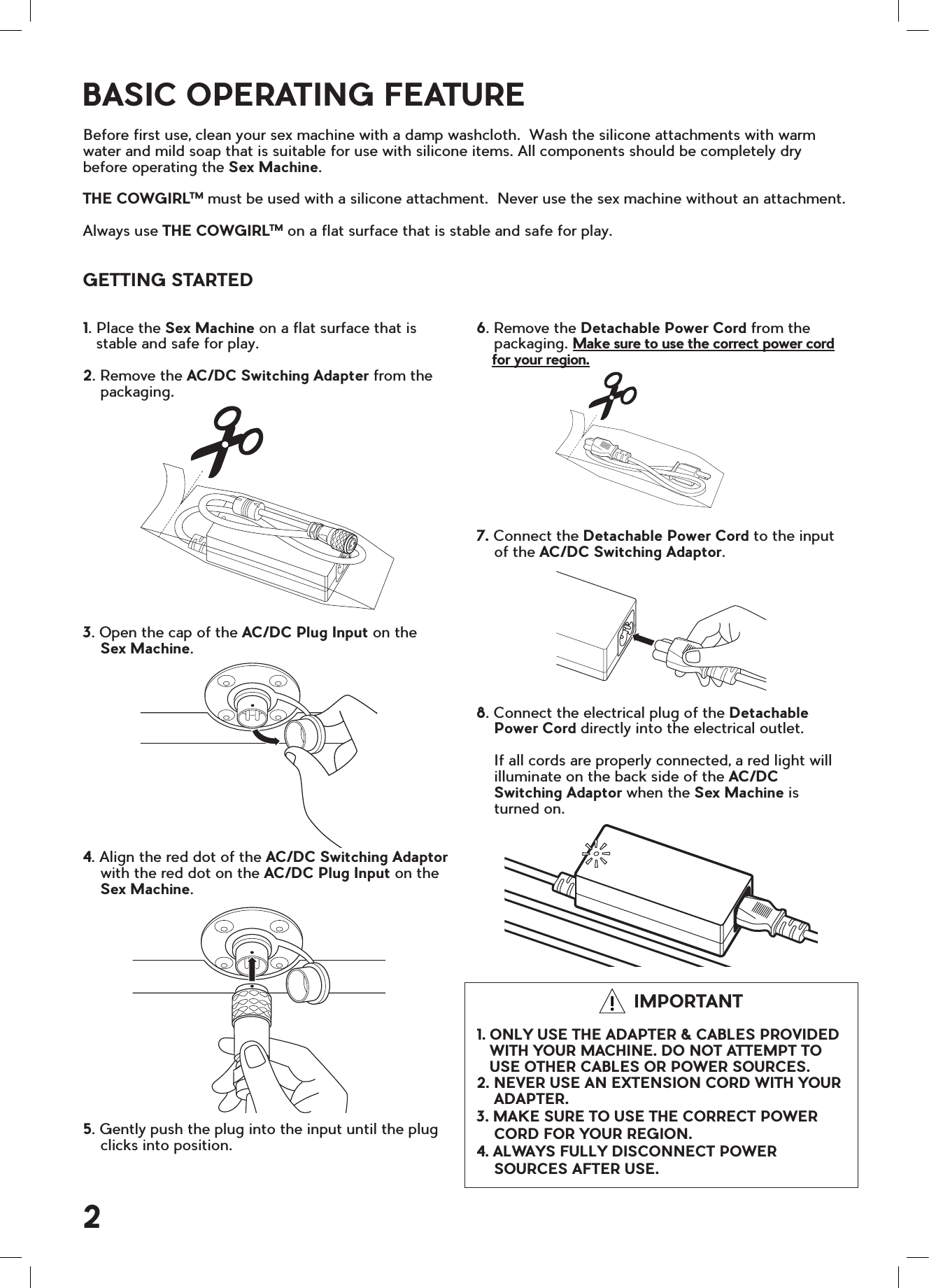 BASIC OPERATING FEATURE

Before first use, clean your sex machine with a damp washcloth. Wash the silicone attachments with warm water and mild soap that is suitable for use with silicone items. All components should be completely dry before operating the Sex Machine.

THE COWGIRL™ must be used with a silicone attachment. Never use the sex machine without an attachment.

Always use THE COWGIRL™ on a flat surface that is stable and safe for play.

GETTING STARTED

1. Place the Sex Machine on a flat surface that is stable and safe for play.

2. Remove the AC/DC Switching Adapter from the packaging.

3. Open the cap of the AC/DC Plug Input on the Sex Machine.

4. Align the red dot of the AC/DC Switching Adaptor with the red dot on the AC/DC Plug Input on the Sex Machine.

5. Gently push the plug into the input until the plug clicks into position.

6. Remove the Detachable Power Cord from the packaging. Make sure to use the correct power cord for your region.

7. Connect the Detachable Power Cord to the input of the AC/DC Switching Adaptor.

8. Connect the electrical plug of the Detachable Power Cord directly into the electrical outlet.

If all cords are properly connected, a red light will illuminate on the back side of the AC/DC Switching Adaptor when the Sex Machine is turned on.

IMPORTANT

1. ONLY USE THE ADAPTER & CABLES PROVIDED WITH YOUR MACHINE. DO NOT ATTEMPT TO USE OTHER CABLES OR POWER SOURCES.
2. NEVER USE AN EXTENSION CORD WITH YOUR ADAPTER.
3. MAKE SURE TO USE THE CORRECT POWER CORD FOR YOUR REGION.
4. ALWAYS FULLY DISCONNECT POWER SOURCES AFTER USE.

2