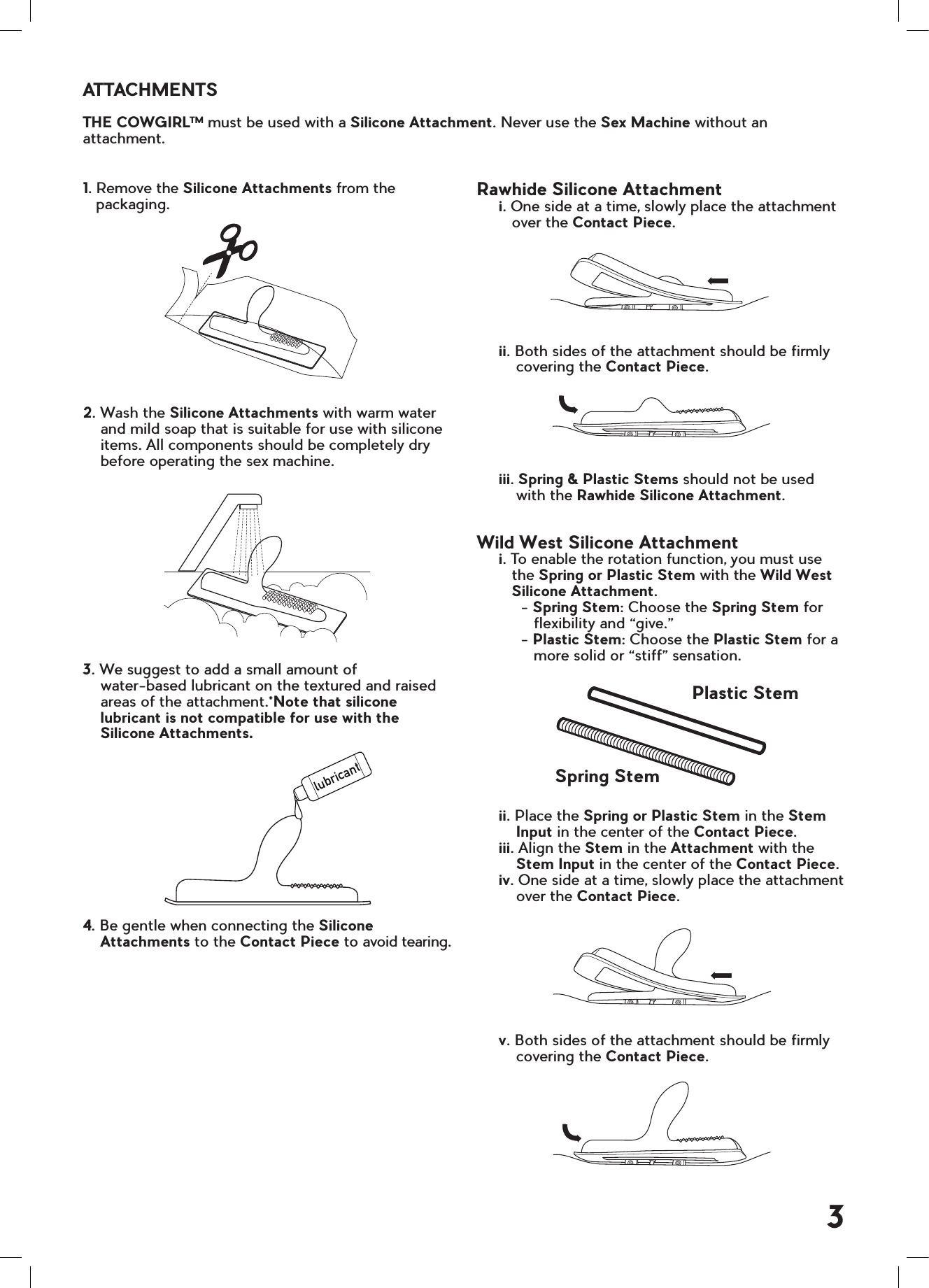 ATTACHMENTS

THE COWGIRL™ must be used with a Silicone Attachment. Never use the Sex Machine without an attachment.

1. Remove the Silicone Attachments from the packaging.

2. Wash the Silicone Attachments with warm water and mild soap that is suitable for use with silicone items. All components should be completely dry before operating the sex machine.

3. We suggest to add a small amount of water-based lubricant on the textured and raised areas of the attachment.*Note that silicone lubricant is not compatible for use with the Silicone Attachments.

lubricant

4. Be gentle when connecting the Silicone Attachments to the Contact Piece to avoid tearing.

Rawhide Silicone Attachment
i. One side at a time, slowly place the attachment over the Contact Piece.

ii. Both sides of the attachment should be firmly covering the Contact Piece.

iii. Spring & Plastic Stems should not be used with the Rawhide Silicone Attachment.

Wild West Silicone Attachment
i. To enable the rotation function, you must use the Spring or Plastic Stem with the Wild West Silicone Attachment.
- Spring Stem: Choose the Spring Stem for flexibility and “give.”
- Plastic Stem: Choose the Plastic Stem for a more solid or “stiff” sensation.

Plastic Stem

Spring Stem

ii. Place the Spring or Plastic Stem in the Stem Input in the center of the Contact Piece.
iii. Align the Stem in the Attachment with the Stem Input in the center of the Contact Piece.
iv. One side at a time, slowly place the attachment over the Contact Piece.

v. Both sides of the attachment should be firmly covering the Contact Piece.

3