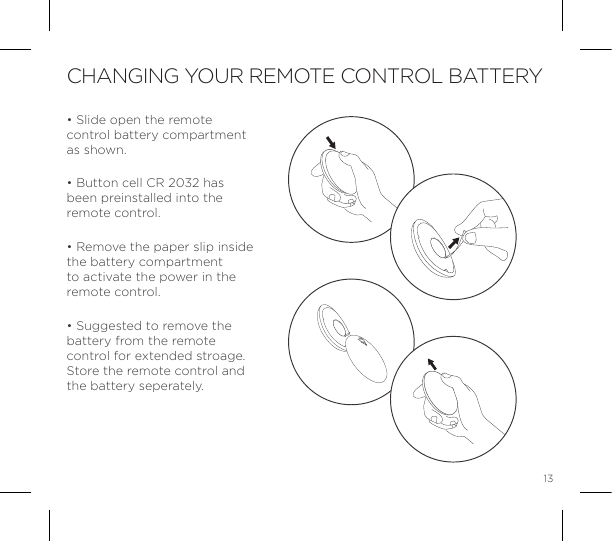 CHANGING YOUR REMOTE CONTROL BATTERY

• Slide open the remote control battery compartment as shown.

• Button cell CR 2032 has been preinstalled into the remote control.

• Remove the paper slip inside the battery compartment to activate the power in the remote control.

• Suggested to remove the battery from the remote control for extended stroage. Store the remote control and the battery seperately.

13