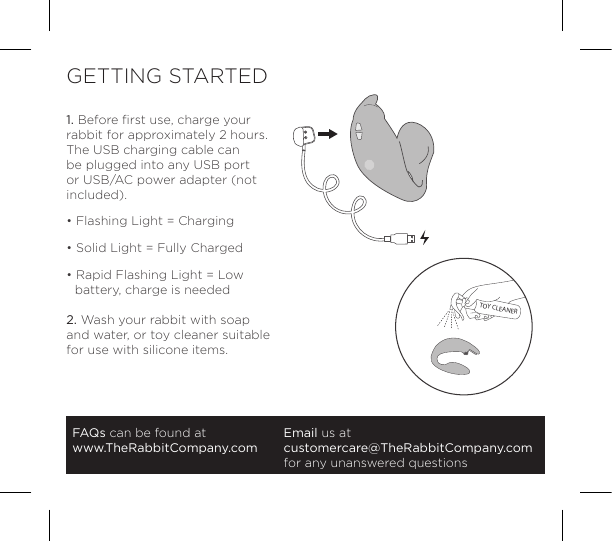 GETTING STARTED

1. Before first use, charge your rabbit for approximately 2 hours. The USB charging cable can be plugged into any USB port or USB/AC power adapter (not included).

• Flashing Light = Charging

• Solid Light = Fully Charged

• Rapid Flashing Light = Low battery, charge is needed

2. Wash your rabbit with soap and water, or toy cleaner suitable for use with silicone items.

TOY CLEANER

FAQs can be found at www.TheRabbitCompany.com

Email us at customercare@TheRabbitCompany.com for any unanswered questions