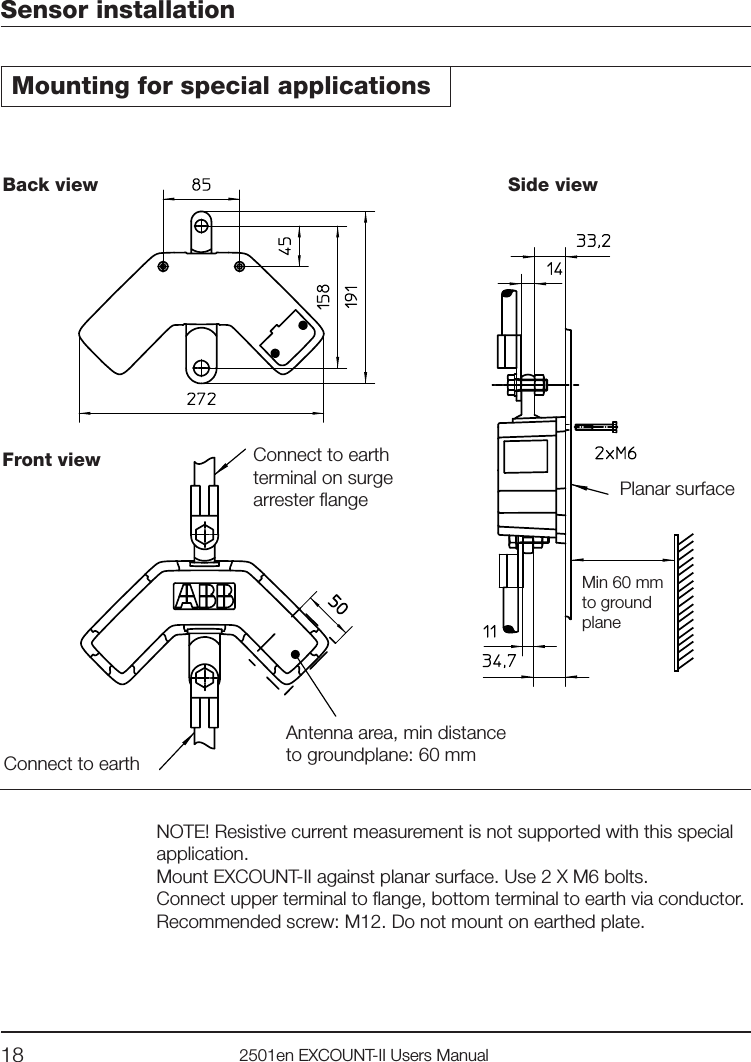 Sensor installation

Mounting for special applications

Back view

85

45

158

191

272

Side view

33,2

14

2xM6

Planar surface

Min 60 mm to ground plane

11

34,7

Front view

Connect to earth terminal on surge arrester flange

ABB

50

Antenna area, min distance to groundplane: 60 mm

Connect to earth

NOTE! Resistive current measurement is not supported with this special application.
Mount EXCOUNT-II against planar surface. Use 2 X M6 bolts.
Connect upper terminal to flange, bottom terminal to earth via conductor.
Recommended screw: M12. Do not mount on earthed plate.

18

2501en EXCOUNT-II Users Manual