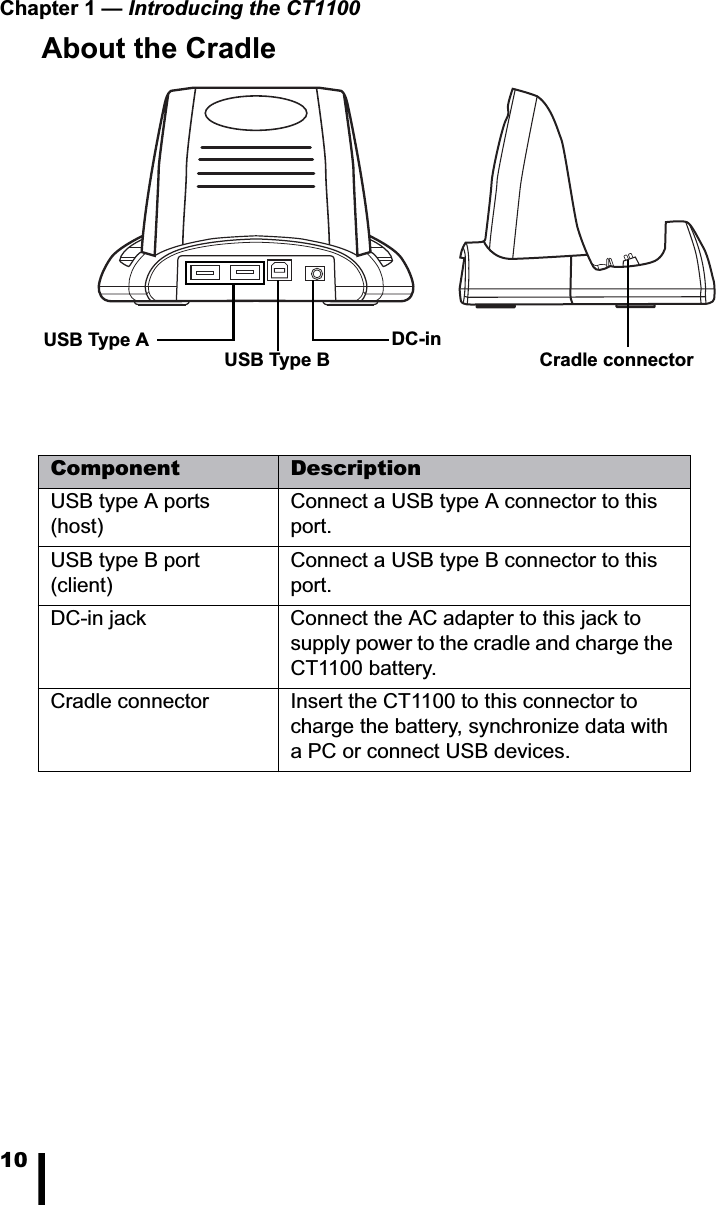 Chapter 1 — Introducing the CT1100

About the Cradle

USB Type A
USB Type B
DC-in
Cradle connector

| Component | Description |
|---|---|
| USB type A ports (host) | Connect a USB type A connector to this port. |
| USB type B port (client) | Connect a USB type B connector to this port. |
| DC-in jack | Connect the AC adapter to this jack to supply power to the cradle and charge the CT1100 battery. |
| Cradle connector | Insert the CT1100 to this connector to charge the battery, synchronize data with a PC or connect USB devices. |

10