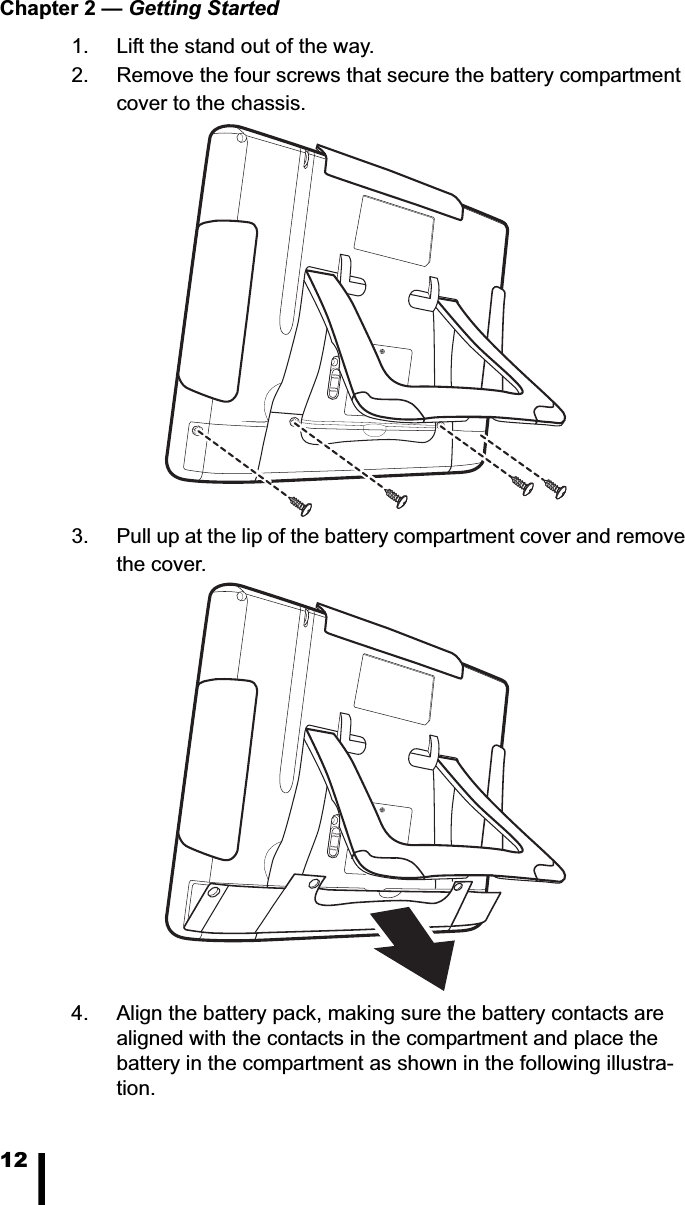 Chapter 2 — Getting Started

1. Lift the stand out of the way.

2. Remove the four screws that secure the battery compartment cover to the chassis.

3. Pull up at the lip of the battery compartment cover and remove the cover.

4. Align the battery pack, making sure the battery contacts are aligned with the contacts in the compartment and place the battery in the compartment as shown in the following illustration.

12