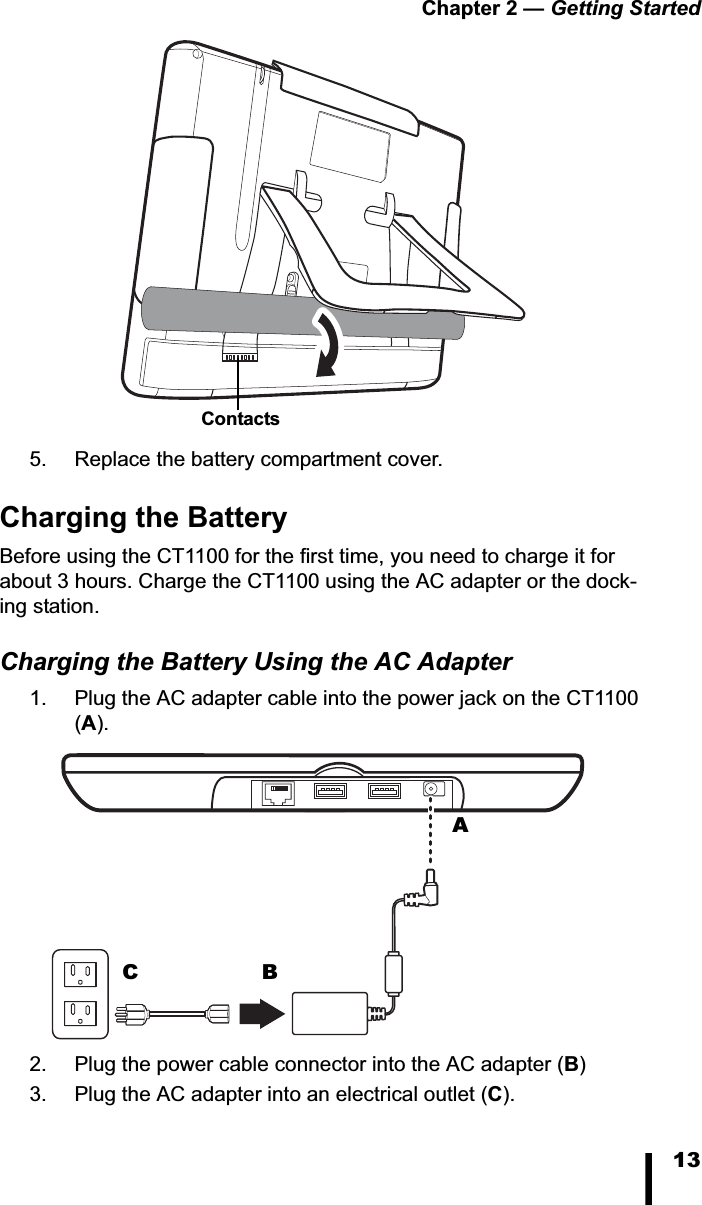 Chapter 2 — Getting Started

Contacts

5. Replace the battery compartment cover.

Charging the Battery

Before using the CT1100 for the first time, you need to charge it for about 3 hours. Charge the CT1100 using the AC adapter or the docking station.

Charging the Battery Using the AC Adapter

1. Plug the AC adapter cable into the power jack on the CT1100 (A).

A

C

B

2. Plug the power cable connector into the AC adapter (B)

3. Plug the AC adapter into an electrical outlet (C).

13