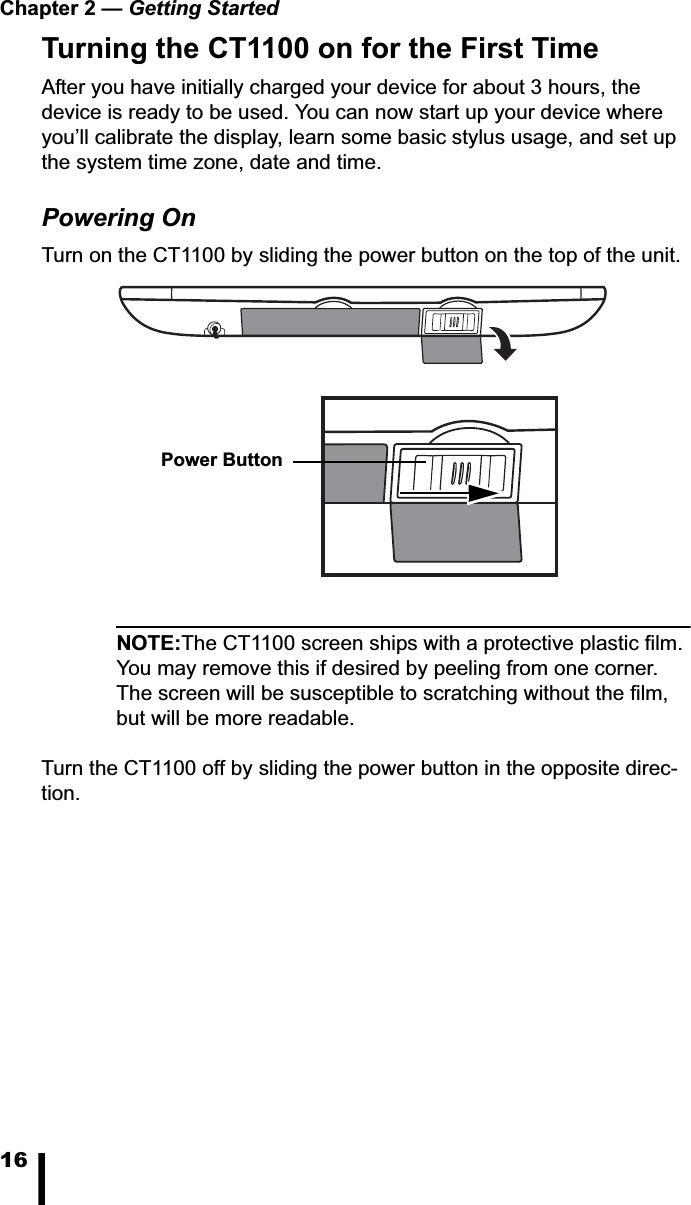 Chapter 2 — Getting Started

Turning the CT1100 on for the First Time

After you have initially charged your device for about 3 hours, the device is ready to be used. You can now start up your device where you'll calibrate the display, learn some basic stylus usage, and set up the system time zone, date and time.

Powering On

Turn on the CT1100 by sliding the power button on the top of the unit.

Power Button

NOTE:The CT1100 screen ships with a protective plastic film. You may remove this if desired by peeling from one corner. The screen will be susceptible to scratching without the film, but will be more readable.

Turn the CT1100 off by sliding the power button in the opposite direction.

16