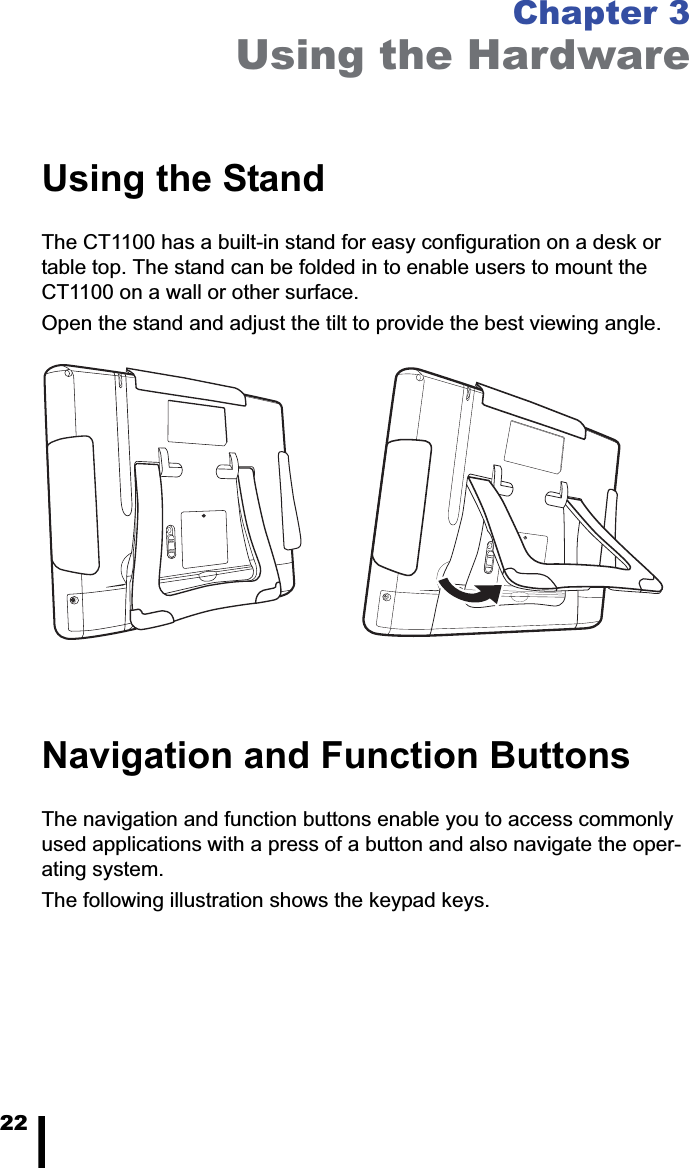 Chapter 3
Using the Hardware

Using the Stand

The CT1100 has a built-in stand for easy configuration on a desk or table top. The stand can be folded in to enable users to mount the CT1100 on a wall or other surface.

Open the stand and adjust the tilt to provide the best viewing angle.

Navigation and Function Buttons

The navigation and function buttons enable you to access commonly used applications with a press of a button and also navigate the operating system.

The following illustration shows the keypad keys.

22