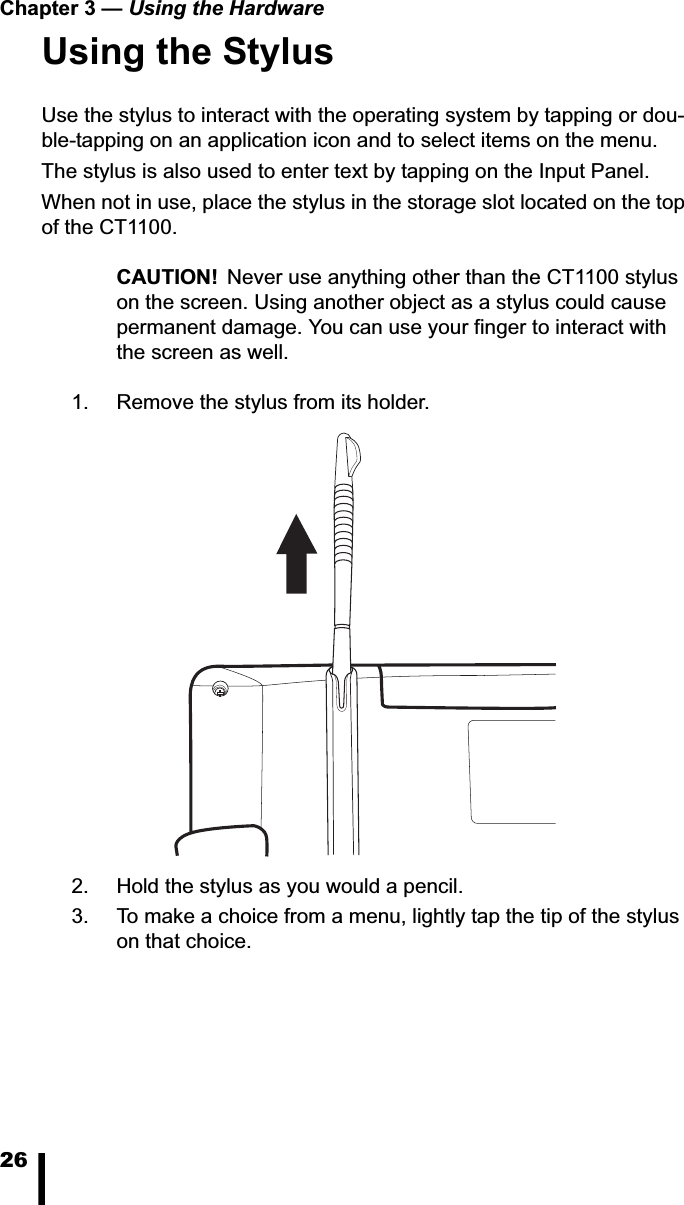 Chapter 3 — Using the Hardware

Using the Stylus

Use the stylus to interact with the operating system by tapping or double-tapping on an application icon and to select items on the menu.

The stylus is also used to enter text by tapping on the Input Panel.

When not in use, place the stylus in the storage slot located on the top of the CT1100.

CAUTION! Never use anything other than the CT1100 stylus on the screen. Using another object as a stylus could cause permanent damage. You can use your finger to interact with the screen as well.

1. Remove the stylus from its holder.

2. Hold the stylus as you would a pencil.

3. To make a choice from a menu, lightly tap the tip of the stylus on that choice.

26