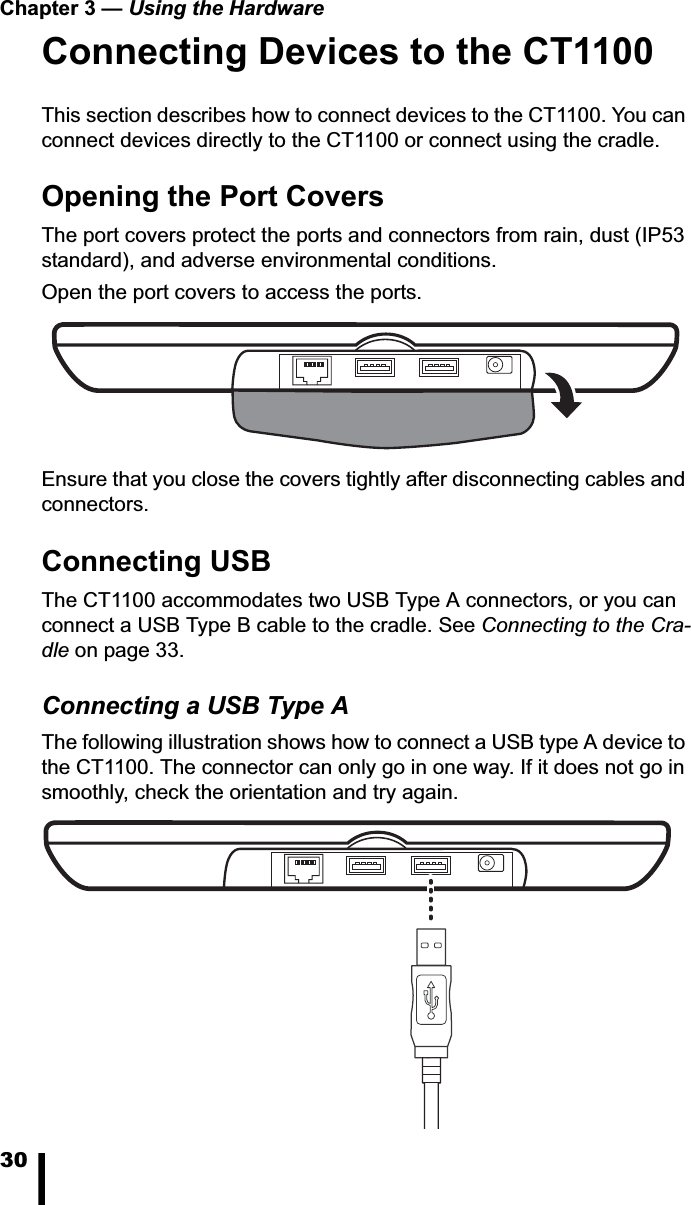 Chapter 3 — Using the Hardware

Connecting Devices to the CT1100

This section describes how to connect devices to the CT1100. You can connect devices directly to the CT1100 or connect using the cradle.

Opening the Port Covers

The port covers protect the ports and connectors from rain, dust (IP53 standard), and adverse environmental conditions.

Open the port covers to access the ports.

Ensure that you close the covers tightly after disconnecting cables and connectors.

Connecting USB

The CT1100 accommodates two USB Type A connectors, or you can connect a USB Type B cable to the cradle. See Connecting to the Cradle on page 33.

Connecting a USB Type A

The following illustration shows how to connect a USB type A device to the CT1100. The connector can only go in one way. If it does not go in smoothly, check the orientation and try again.

30