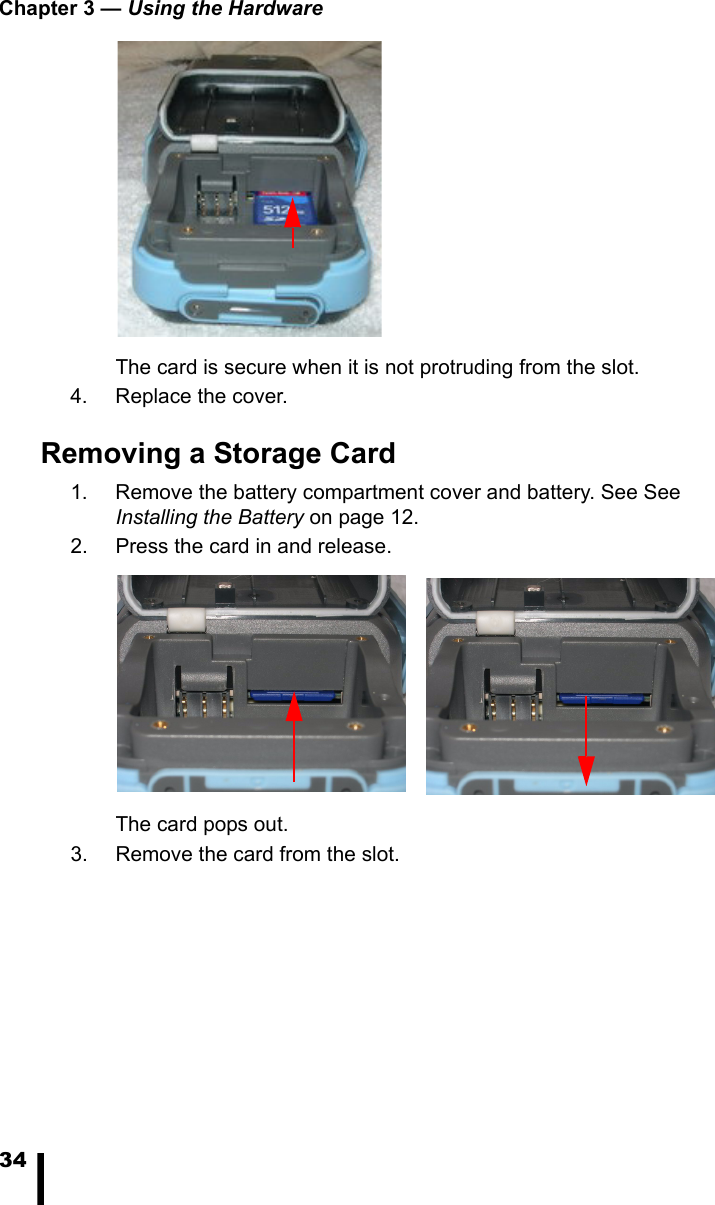 Chapter 3 — Using the Hardware

512

The card is secure when it is not protruding from the slot.

4. Replace the cover.

Removing a Storage Card

1. Remove the battery compartment cover and battery. See See Installing the Battery on page 12.

2. Press the card in and release.

The card pops out.

3. Remove the card from the slot.

34