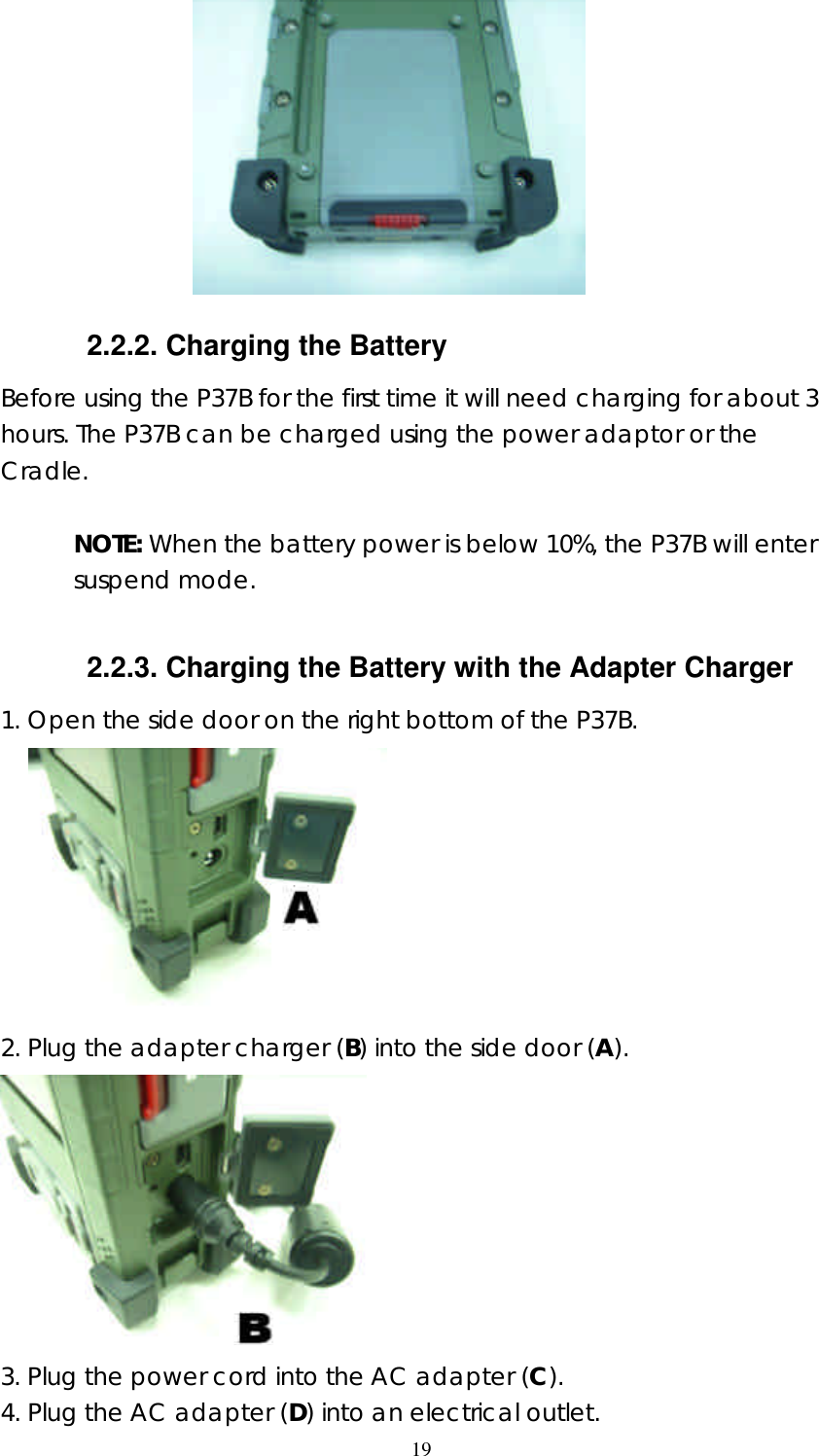 2.2.2. Charging the Battery

Before using the P37B for the first time it will need charging for about 3 hours. The P37B can be charged using the power adaptor or the Cradle.

NOTE: When the battery power is below 10%, the P37B will enter suspend mode.

2.2.3. Charging the Battery with the Adapter Charger

1. Open the side door on the right bottom of the P37B.

A

2. Plug the adapter charger (B) into the side door (A).

B

3. Plug the power cord into the AC adapter (C).
4. Plug the AC adapter (D) into an electrical outlet.

19