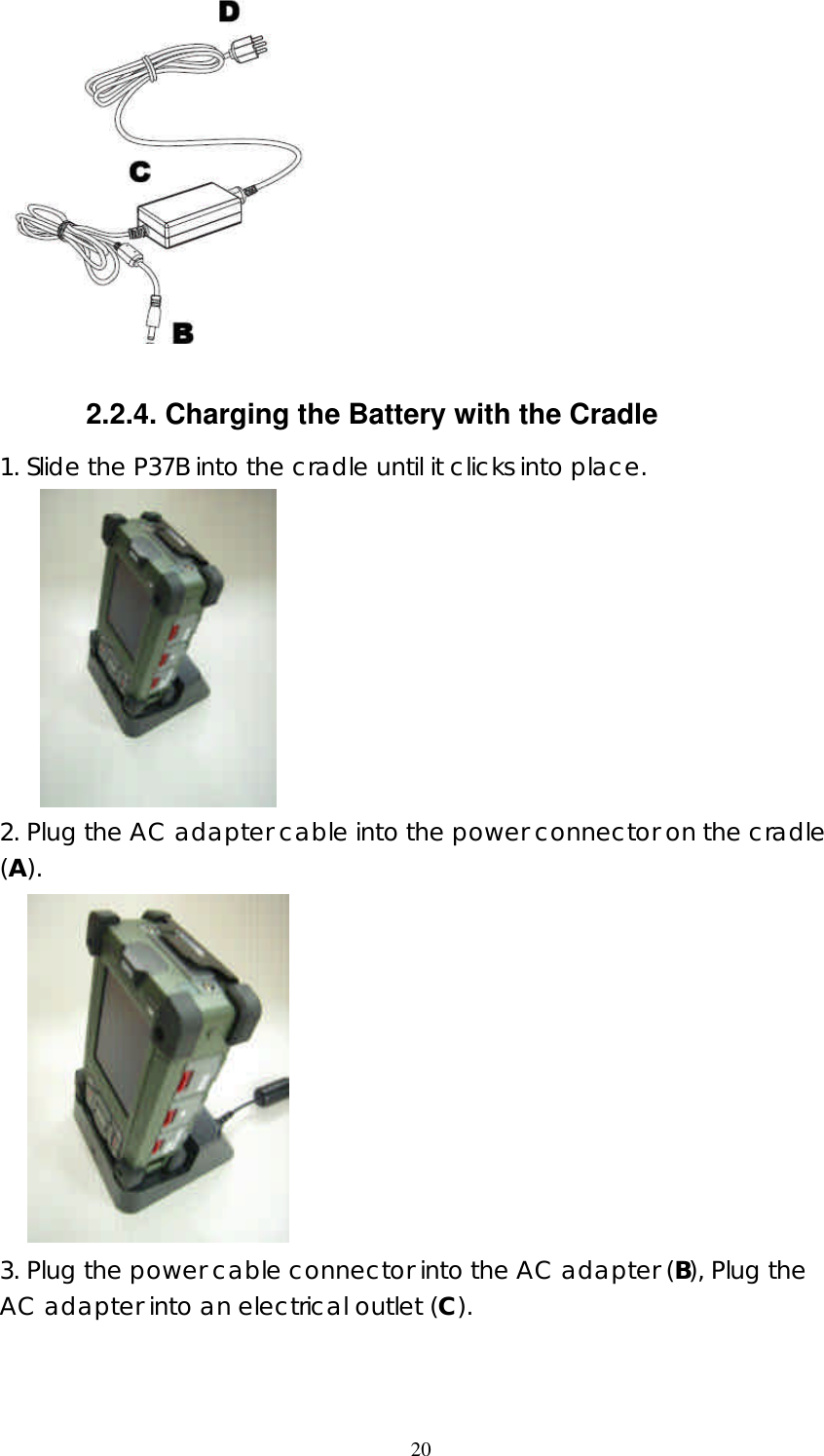 D

C

B

2.2.4. Charging the Battery with the Cradle

1. Slide the P37B into the cradle until it clicks into place.

2. Plug the AC adapter cable into the power connector on the cradle (A).

3. Plug the power cable connector into the AC adapter (B), Plug the AC adapter into an electrical outlet (C).

20