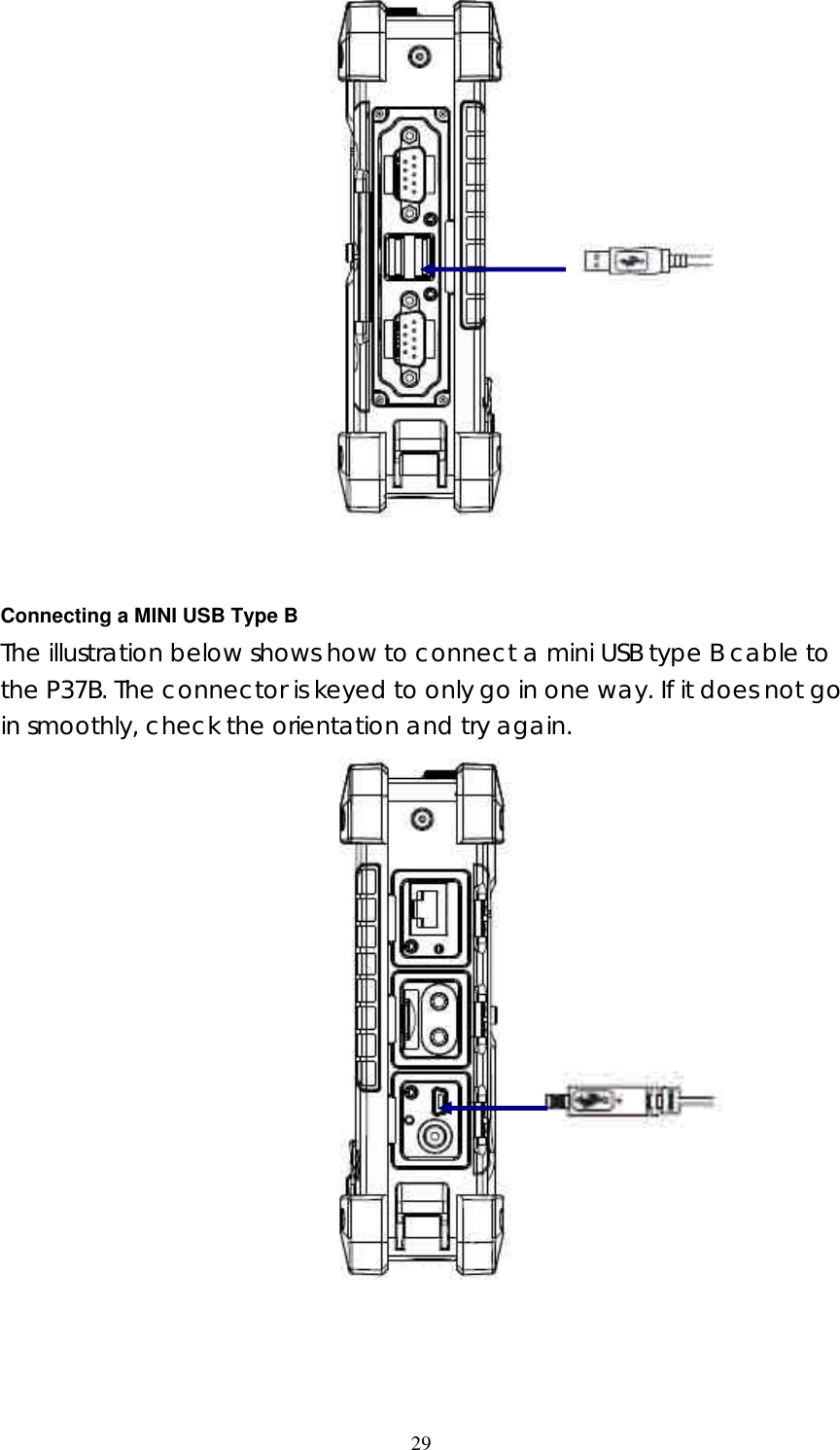 Connecting a MINI USB Type B

The illustration below shows how to connect a mini USB type B cable to the P37B. The connector is keyed to only go in one way. If it does not go in smoothly, check the orientation and try again.

29