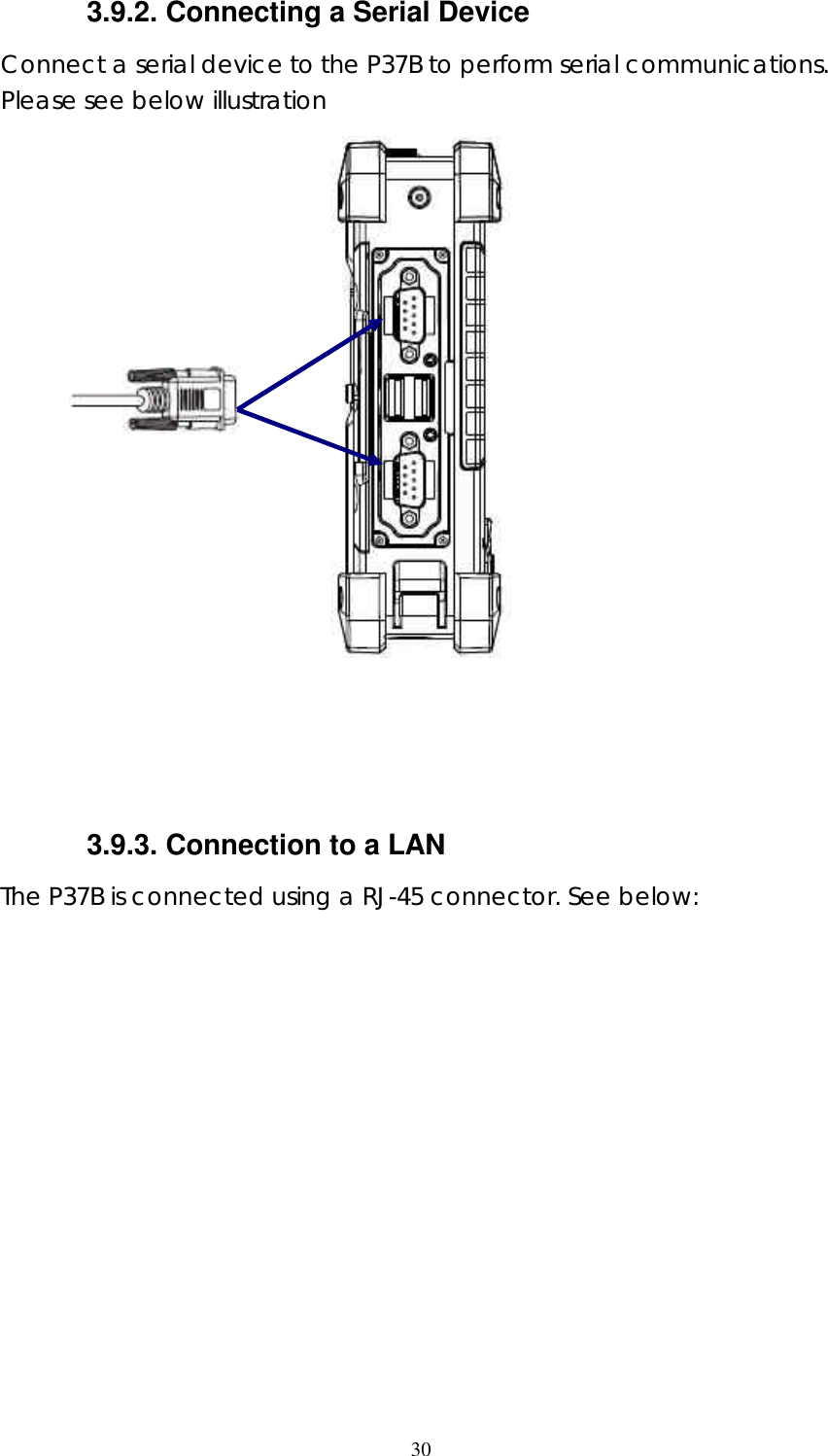 3.9.2. Connecting a Serial Device

Connect a serial device to the P37B to perform serial communications. Please see below illustration

3.9.3. Connection to a LAN

The P37B is connected using a RJ-45 connector. See below:

30