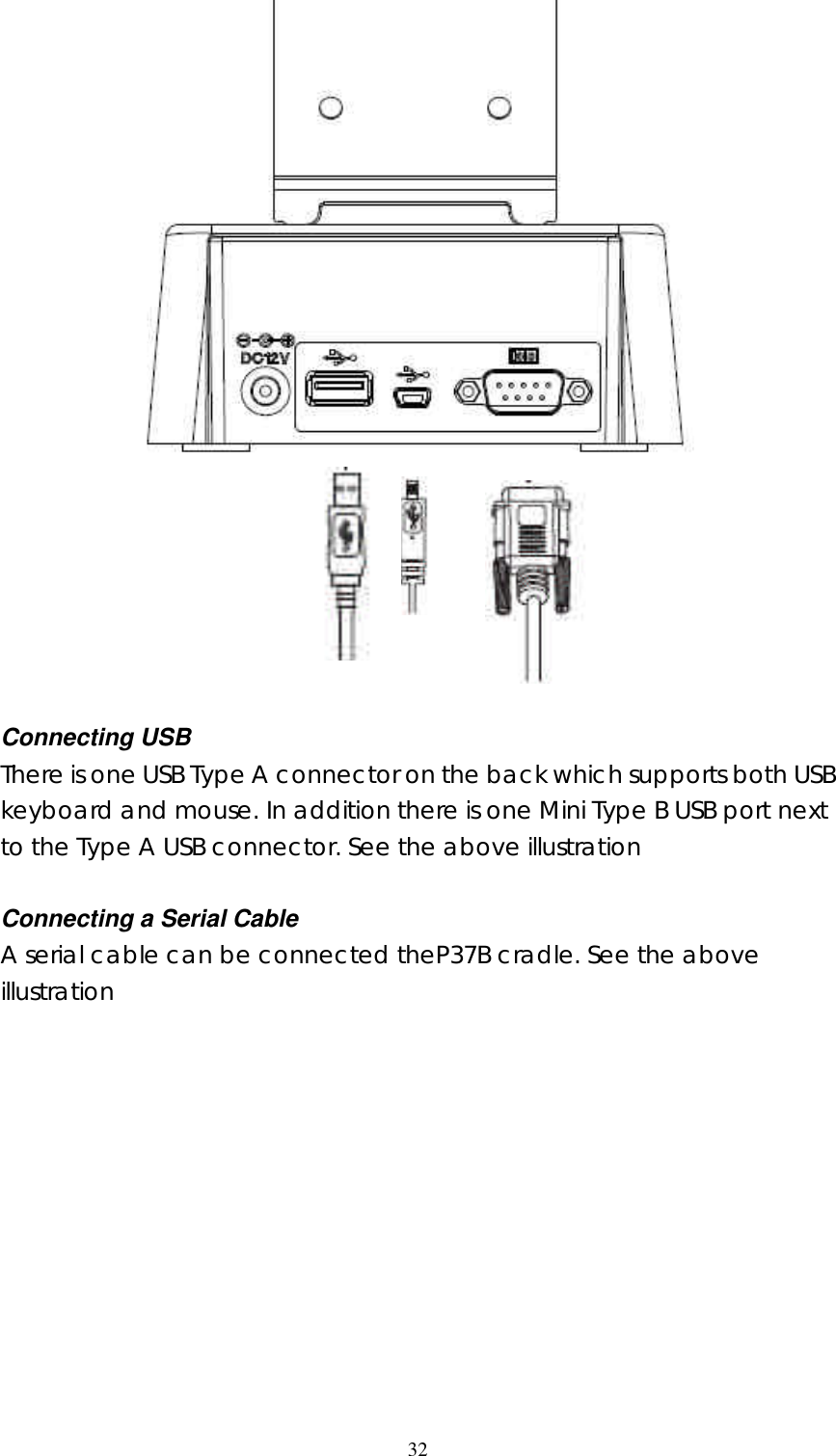 DC12V

Connecting USB
There is one USB Type A connector on the back which supports both USB keyboard and mouse. In addition there is one Mini Type B USB port next to the Type A USB connector. See the above illustration

Connecting a Serial Cable
A serial cable can be connected theP37B cradle. See the above illustration

32