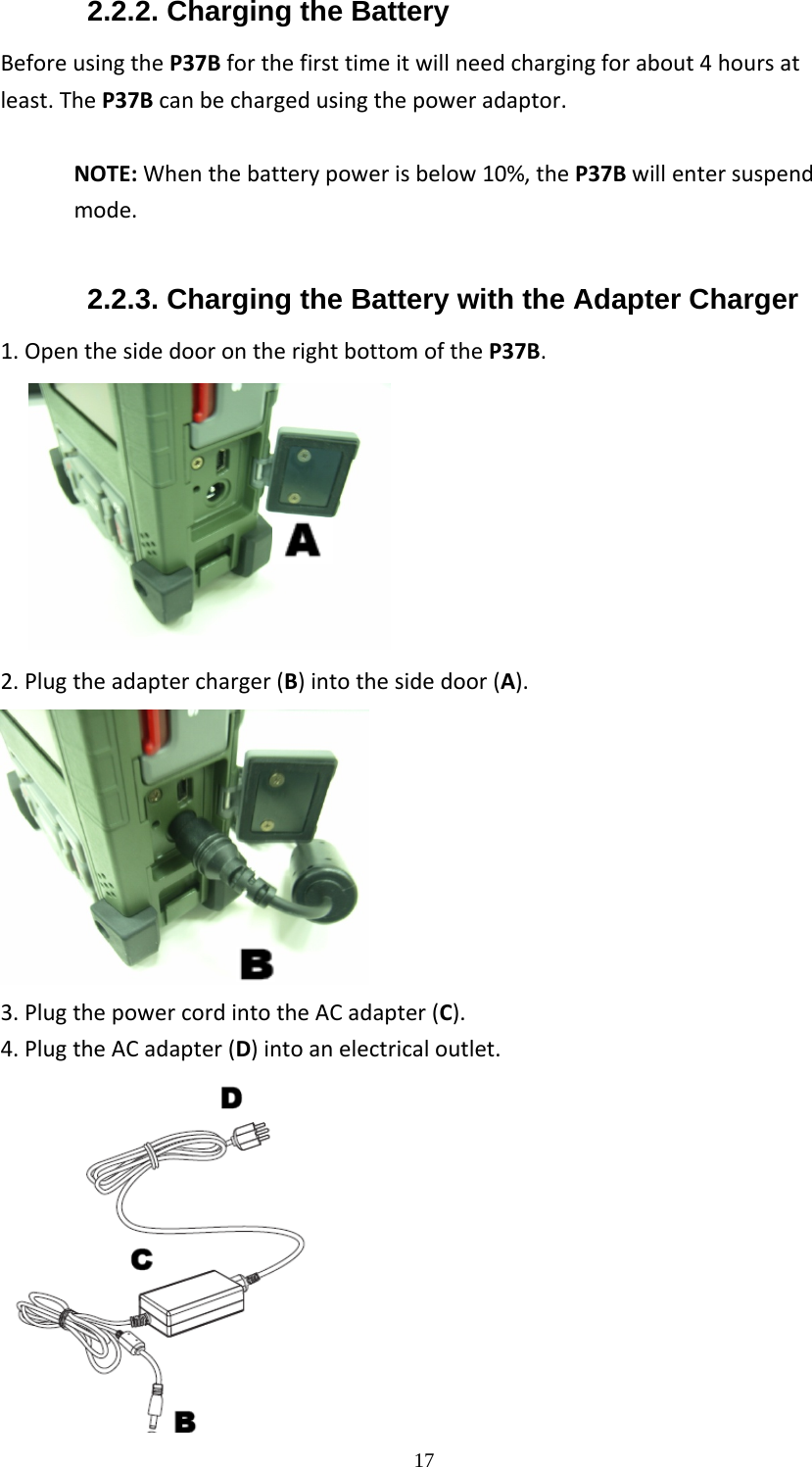 2.2.2. Charging the Battery

Before using the P37B for the first time it will need charging for about 4 hours at least. The P37B can be charged using the power adaptor.

NOTE: When the battery power is below 10%, the P37B will enter suspend mode.

2.2.3. Charging the Battery with the Adapter Charger

1. Open the side door on the right bottom of the P37B.

A

2. Plug the adapter charger (B) into the side door (A).

B

3. Plug the power cord into the AC adapter (C).
4. Plug the AC adapter (D) into an electrical outlet.

D

C

B

17