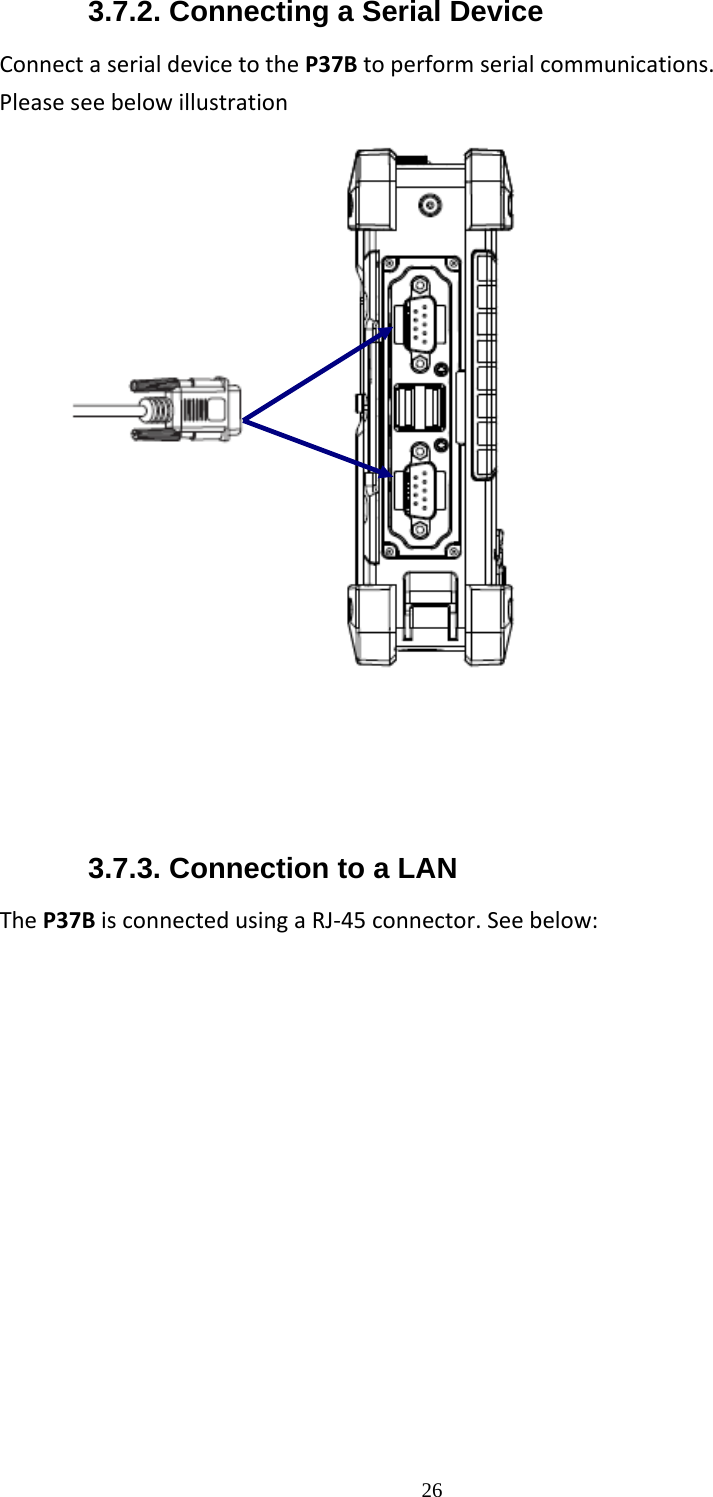 3.7.2. Connecting a Serial Device

Connect a serial device to the P37B to perform serial communications. Please see below illustration

3.7.3. Connection to a LAN

The P37B is connected using a RJ-45 connector. See below:

26