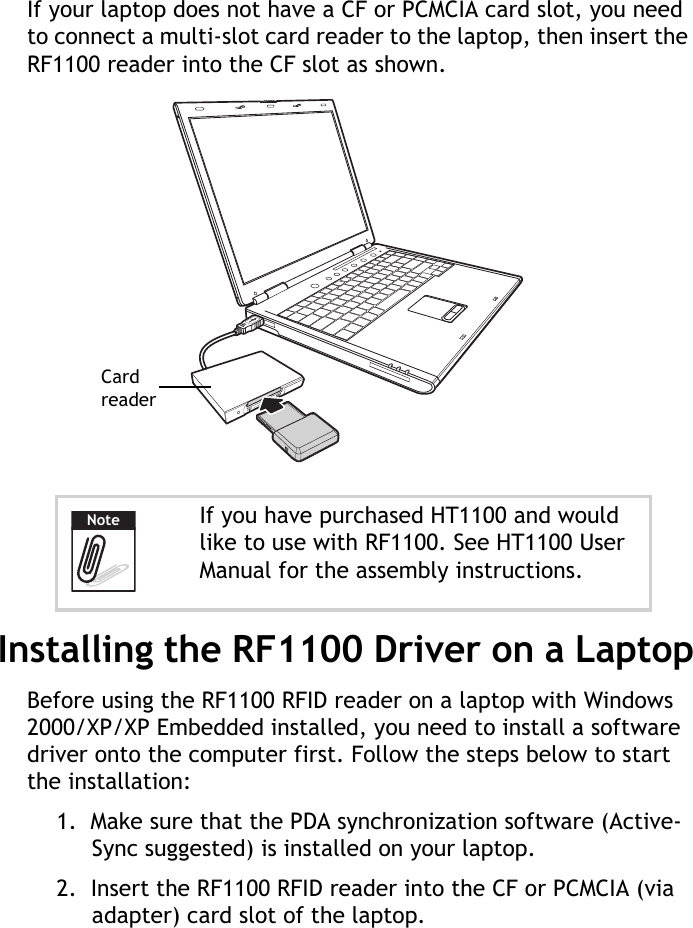 If your laptop does not have a CF or PCMCIA card slot, you need to connect a multi-slot card reader to the laptop, then insert the RF1100 reader into the CF slot as shown.

Card reader

Note

If you have purchased HT1100 and would like to use with RF1100. See HT1100 User Manual for the assembly instructions.

Installing the RF1100 Driver on a Laptop

Before using the RF1100 RFID reader on a laptop with Windows 2000/XP/XP Embedded installed, you need to install a software driver onto the computer first. Follow the steps below to start the installation:

1. Make sure that the PDA synchronization software (ActiveSync suggested) is installed on your laptop.

2. Insert the RF1100 RFID reader into the CF or PCMCIA (via adapter) card slot of the laptop.