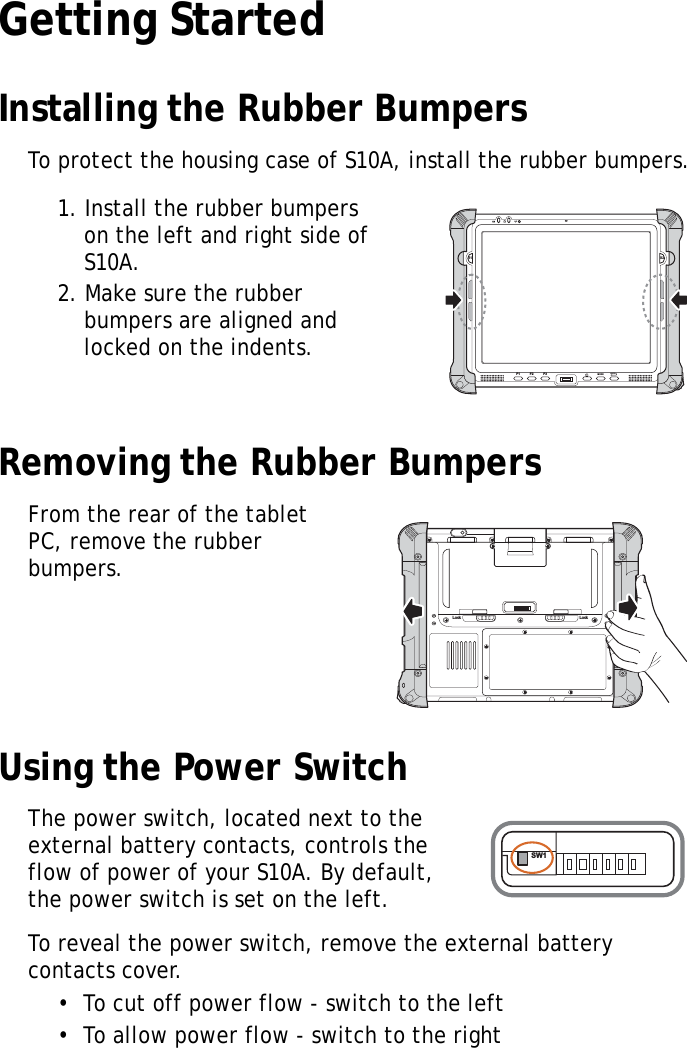 Getting Started

Installing the Rubber Bumpers

To protect the housing case of S10A, install the rubber bumpers.

1. Install the rubber bumpers on the left and right side of S10A.
2. Make sure the rubber bumpers are aligned and locked on the indents.

Removing the Rubber Bumpers

From the rear of the tablet PC, remove the rubber bumpers.

Lock
Lock

Using the Power Switch

The power switch, located next to the external battery contacts, controls the flow of power of your S10A. By default, the power switch is set on the left.

SW1

To reveal the power switch, remove the external battery contacts cover.

• To cut off power flow - switch to the left
• To allow power flow - switch to the right