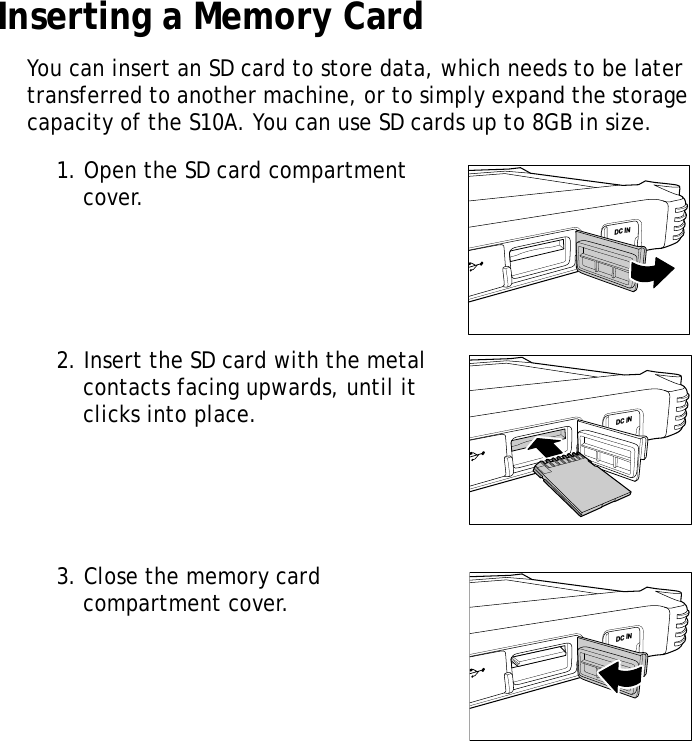 Inserting a Memory Card

You can insert an SD card to store data, which needs to be later transferred to another machine, or to simply expand the storage capacity of the S10A. You can use SD cards up to 8GB in size.

1. Open the SD card compartment cover.

DC IN

2. Insert the SD card with the metal contacts facing upwards, until it clicks into place.

DC IN

3. Close the memory card compartment cover.

DC IN