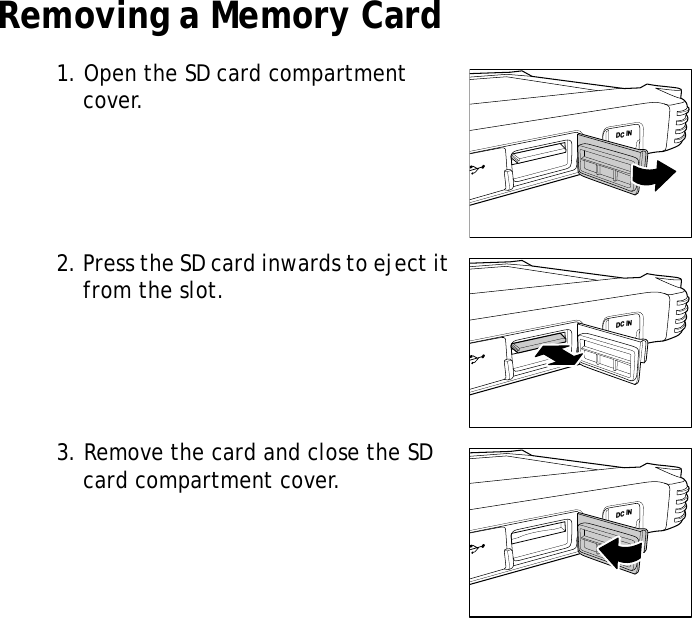 Removing a Memory Card

1. Open the SD card compartment cover.

DC IN

2. Press the SD card inwards to eject it from the slot.

DC IN

3. Remove the card and close the SD card compartment cover.

DC IN