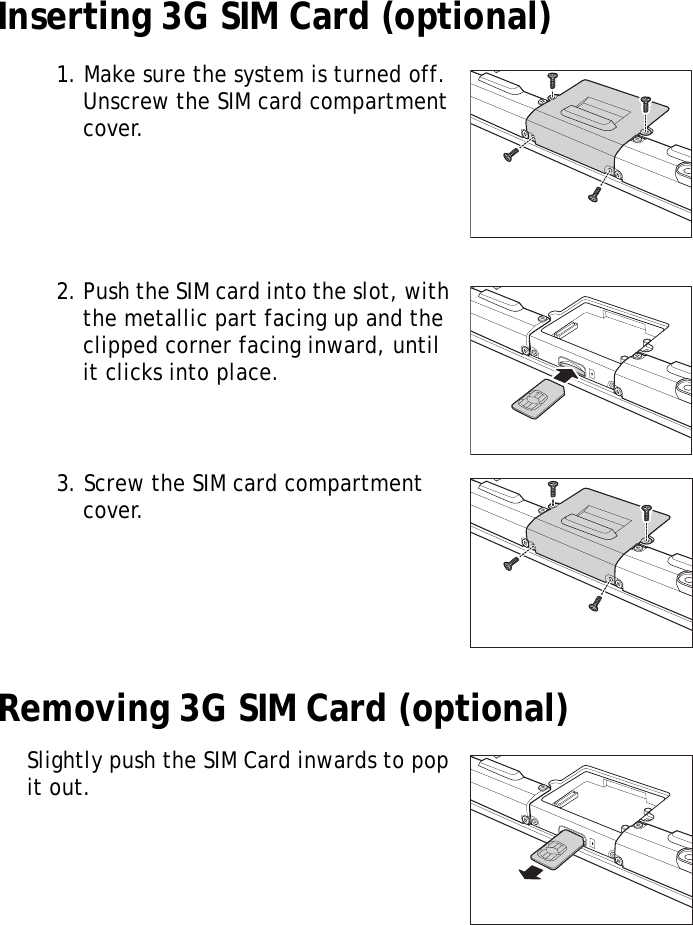 Inserting 3G SIM Card (optional)

1. Make sure the system is turned off. Unscrew the SIM card compartment cover.

2. Push the SIM card into the slot, with the metallic part facing up and the clipped corner facing inward, until it clicks into place.

3. Screw the SIM card compartment cover.

Removing 3G SIM Card (optional)

Slightly push the SIM Card inwards to pop it out.