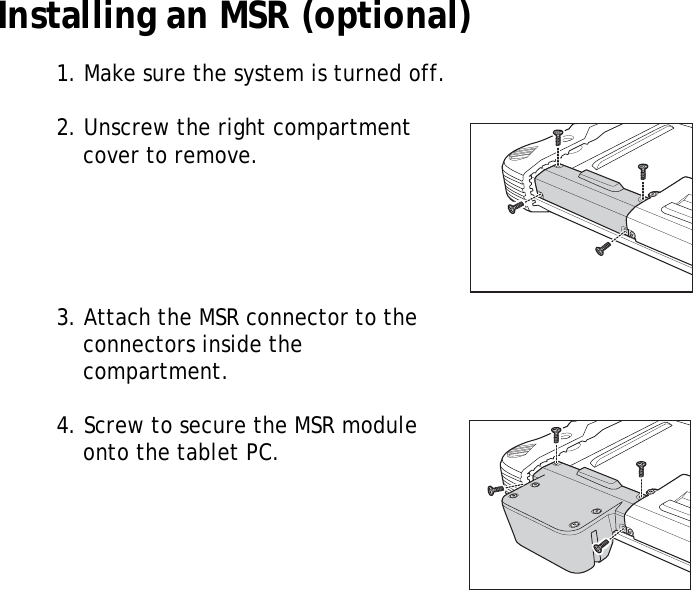 Installing an MSR (optional)

1. Make sure the system is turned off.

2. Unscrew the right compartment cover to remove.

3. Attach the MSR connector to the connectors inside the compartment.

4. Screw to secure the MSR module onto the tablet PC.