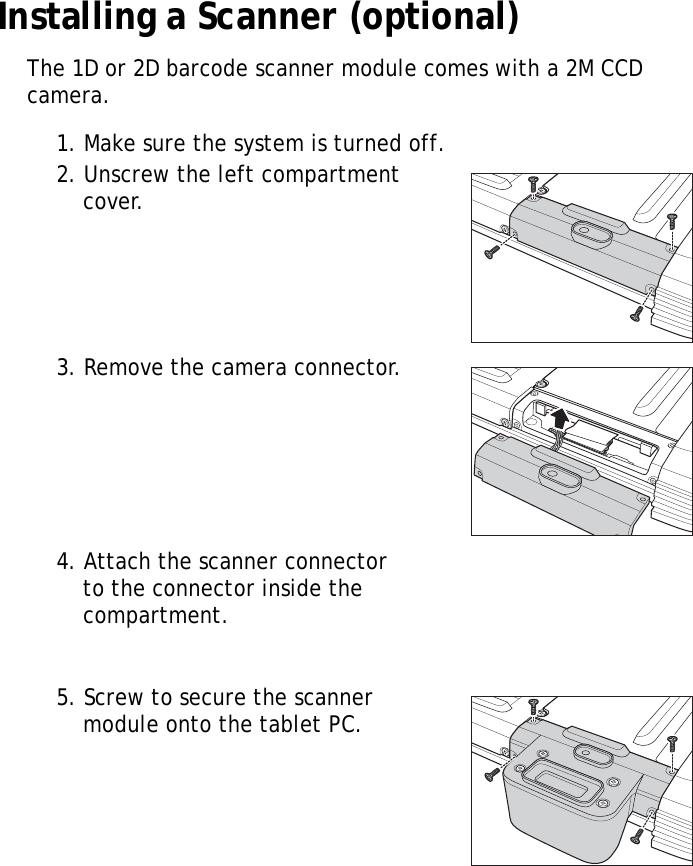 Installing a Scanner (optional)

The 1D or 2D barcode scanner module comes with a 2M CCD camera.

1. Make sure the system is turned off.
2. Unscrew the left compartment cover.

3. Remove the camera connector.

4. Attach the scanner connector to the connector inside the compartment.

5. Screw to secure the scanner module onto the tablet PC.