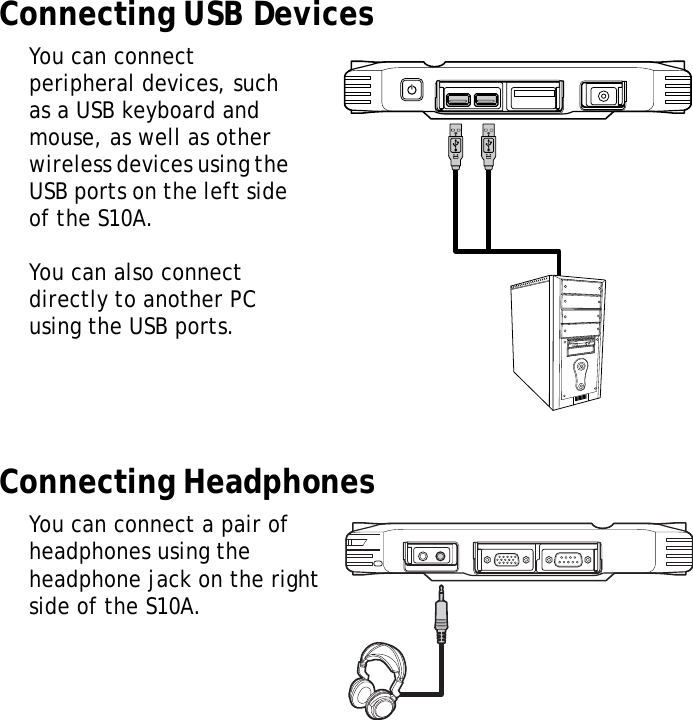 Connecting USB Devices

You can connect peripheral devices, such as a USB keyboard and mouse, as well as other wireless devices using the USB ports on the left side of the S10A.

You can also connect directly to another PC using the USB ports.

Connecting Headphones

You can connect a pair of headphones using the headphone jack on the right side of the S10A.