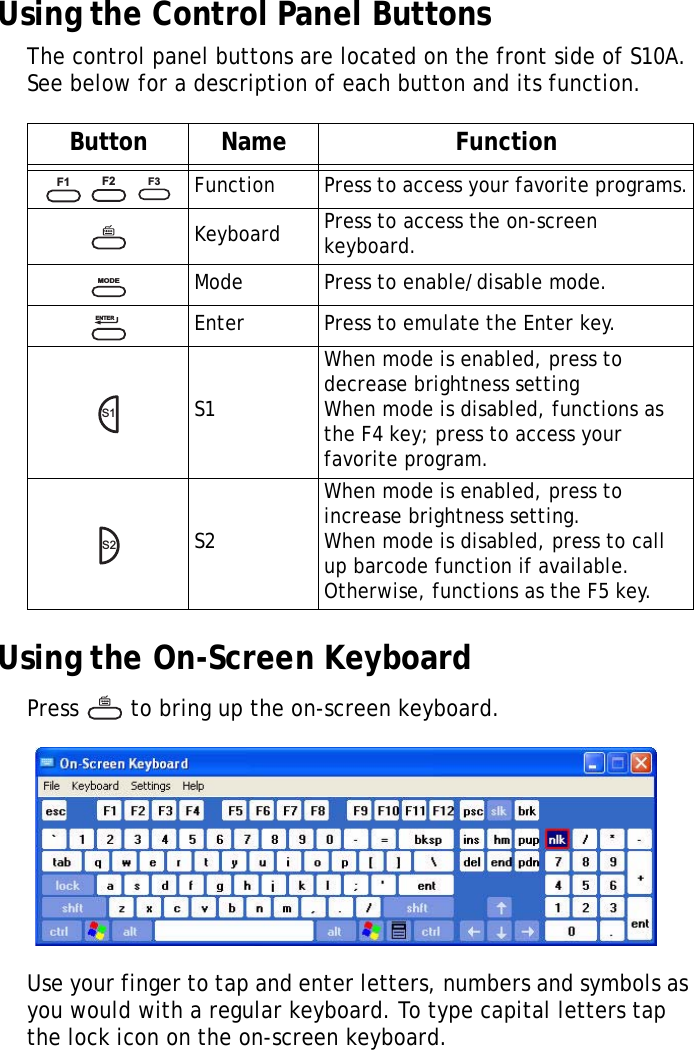 Using the Control Panel Buttons

The control panel buttons are located on the front side of S10A. See below for a description of each button and its function.

| Button | Name | Function |
|---|---|---|
| F1 F2 F3 | Function | Press to access your favorite programs. |
| | Keyboard | Press to access the on-screen keyboard. |
| MODE | Mode | Press to enable/disable mode. |
| ENTER | Enter | Press to emulate the Enter key. |
| S1 | S1 | When mode is enabled, press to decrease brightness setting When mode is disabled, functions as the F4 key; press to access your favorite program. |
| S2 | S2 | When mode is enabled, press to increase brightness setting. When mode is disabled, press to call up barcode function if available. Otherwise, functions as the F5 key. |

Using the On-Screen Keyboard

Press to bring up the on-screen keyboard.

On-Screen Keyboard
File Keyboard Settings Help
esc F1 F2 F3 F4 F5 F6 F7 F8 F9 F10 F11 F12 psc slk brk
` 1 2 3 4 5 6 7 8 9 0 - = bksp ins hm pup nlk / * -
tab q w e r t y u i o p [ ] \ del end pdn 7 8 9 +
lock a s d f g h j k l ; ' ent 4 5 6
shft z x c v b n m , . / shft 1 2 3 ent
ctrl alt alt ctrl 0 .

Use your finger to tap and enter letters, numbers and symbols as you would with a regular keyboard. To type capital letters tap the lock icon on the on-screen keyboard.