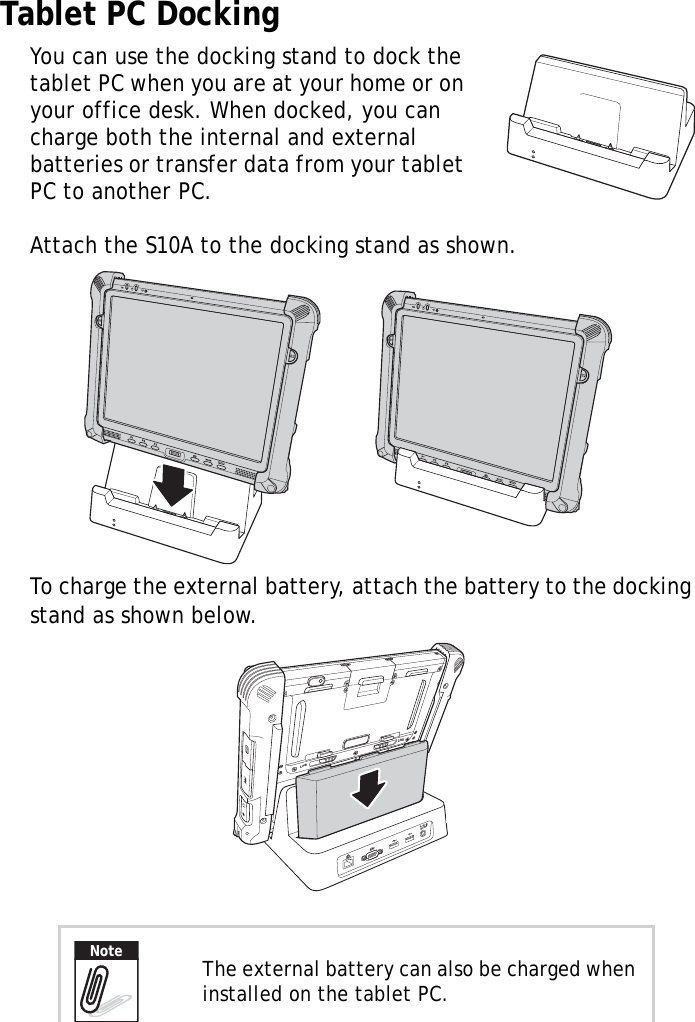 Tablet PC Docking

You can use the docking stand to dock the tablet PC when you are at your home or on your office desk. When docked, you can charge both the internal and external batteries or transfer data from your tablet PC to another PC.

Attach the S10A to the docking stand as shown.

To charge the external battery, attach the battery to the docking stand as shown below.

Note

The external battery can also be charged when installed on the tablet PC.