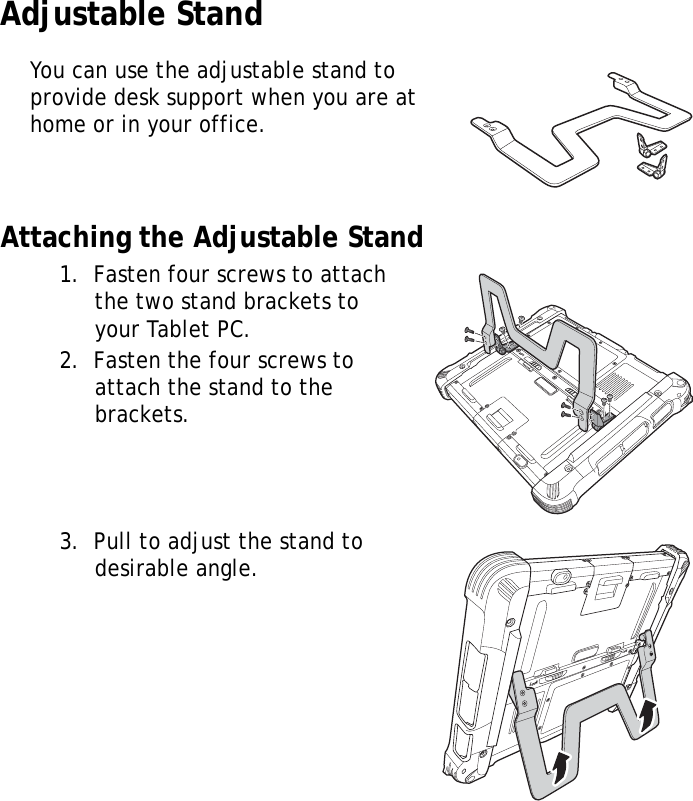 Adjustable Stand

You can use the adjustable stand to provide desk support when you are at home or in your office.

Attaching the Adjustable Stand

1. Fasten four screws to attach the two stand brackets to your Tablet PC.

2. Fasten the four screws to attach the stand to the brackets.

3. Pull to adjust the stand to desirable angle.