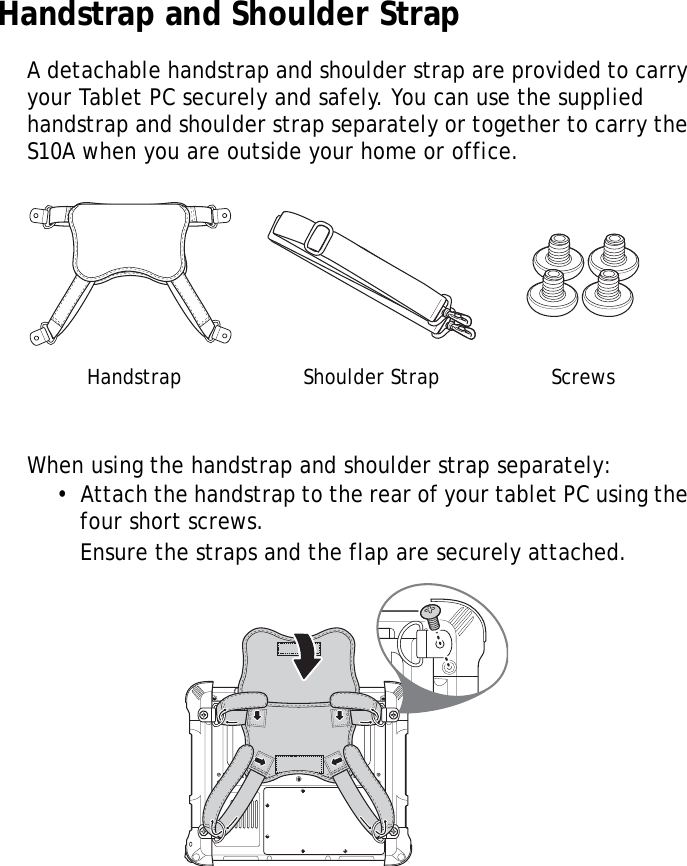 Handstrap and Shoulder Strap

A detachable handstrap and shoulder strap are provided to carry your Tablet PC securely and safely. You can use the supplied handstrap and shoulder strap separately or together to carry the S10A when you are outside your home or office.

Handstrap

Shoulder Strap

Screws

When using the handstrap and shoulder strap separately:

• Attach the handstrap to the rear of your tablet PC using the four short screws.

Ensure the straps and the flap are securely attached.