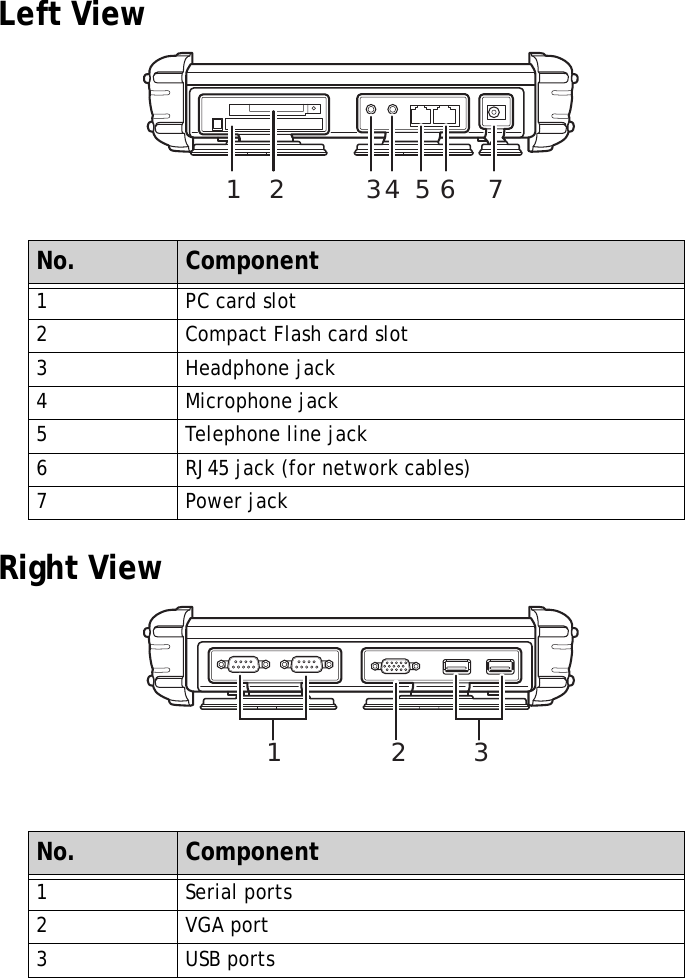 Left View

1 2 3 4 5 6 7

| No. | Component |
|---|---|
| 1 | PC card slot |
| 2 | Compact Flash card slot |
| 3 | Headphone jack |
| 4 | Microphone jack |
| 5 | Telephone line jack |
| 6 | RJ45 jack (for network cables) |
| 7 | Power jack |

Right View

1 2 3

| No. | Component |
|---|---|
| 1 | Serial ports |
| 2 | VGA port |
| 3 | USB ports |