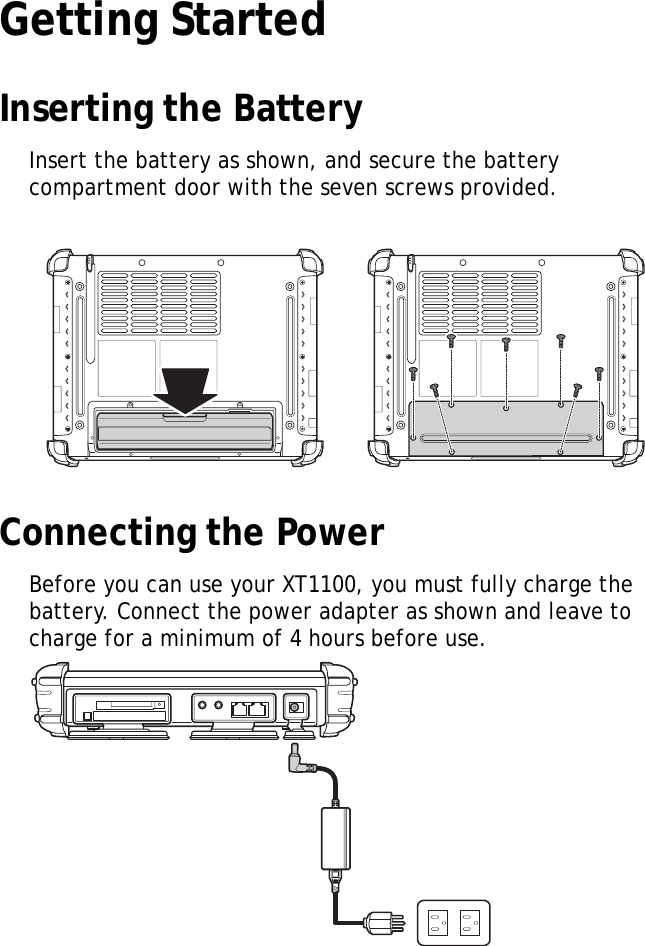 Getting Started

Inserting the Battery

Insert the battery as shown, and secure the battery compartment door with the seven screws provided.

Connecting the Power

Before you can use your XT1100, you must fully charge the battery. Connect the power adapter as shown and leave to charge for a minimum of 4 hours before use.