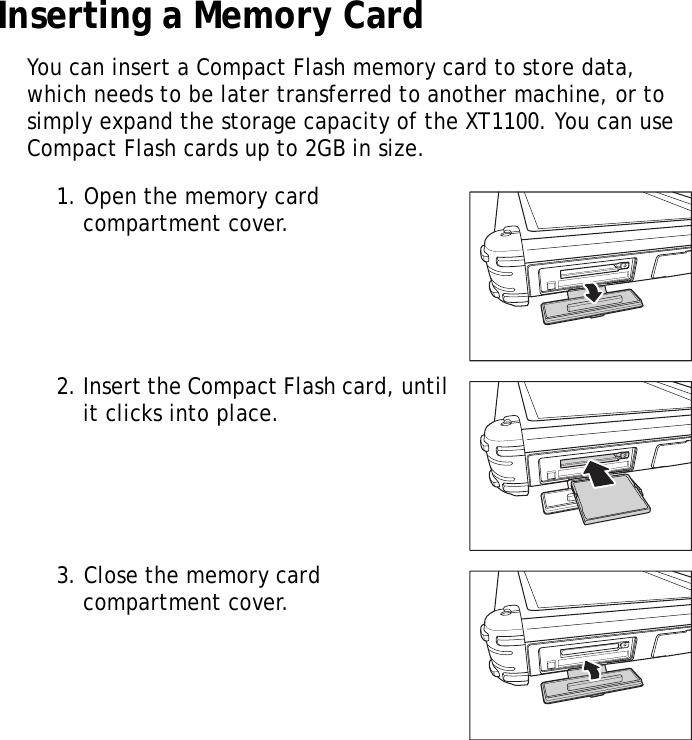 Inserting a Memory Card

You can insert a Compact Flash memory card to store data, which needs to be later transferred to another machine, or to simply expand the storage capacity of the XT1100. You can use Compact Flash cards up to 2GB in size.

1. Open the memory card compartment cover.

2. Insert the Compact Flash card, until it clicks into place.

3. Close the memory card compartment cover.