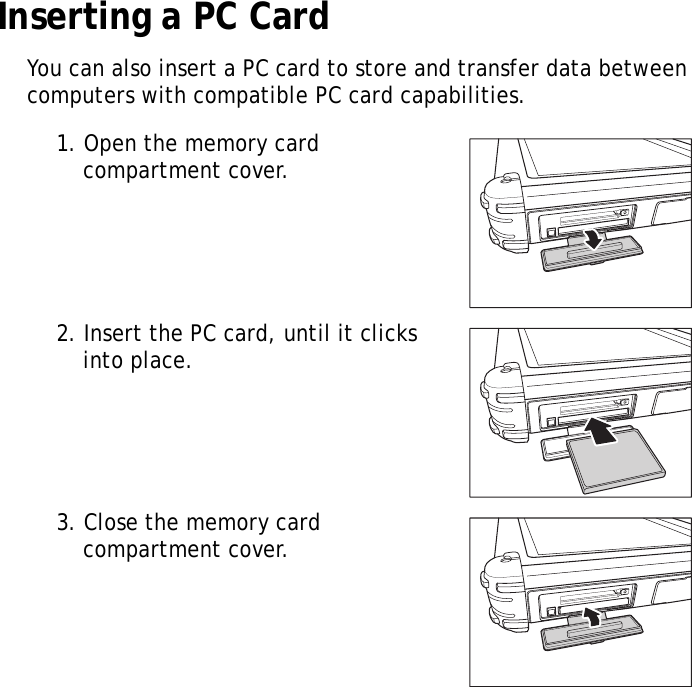 Inserting a PC Card

You can also insert a PC card to store and transfer data between computers with compatible PC card capabilities.

1. Open the memory card compartment cover.

2. Insert the PC card, until it clicks into place.

3. Close the memory card compartment cover.