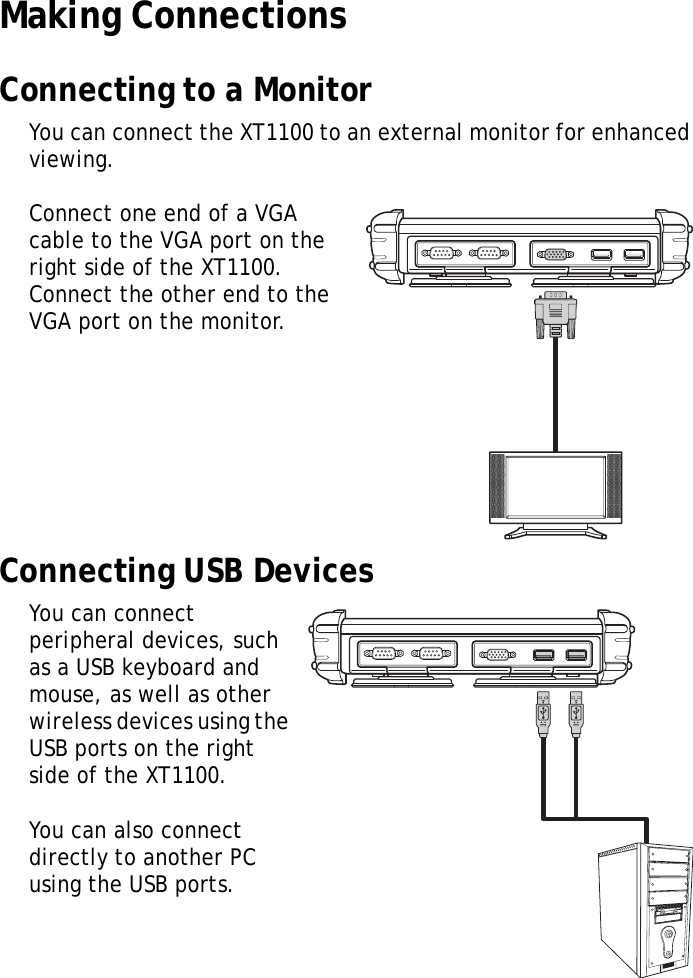 Making Connections

Connecting to a Monitor

You can connect the XT1100 to an external monitor for enhanced viewing.

Connect one end of a VGA cable to the VGA port on the right side of the XT1100. Connect the other end to the VGA port on the monitor.

Connecting USB Devices

You can connect peripheral devices, such as a USB keyboard and mouse, as well as other wireless devices using the USB ports on the right side of the XT1100.

You can also connect directly to another PC using the USB ports.