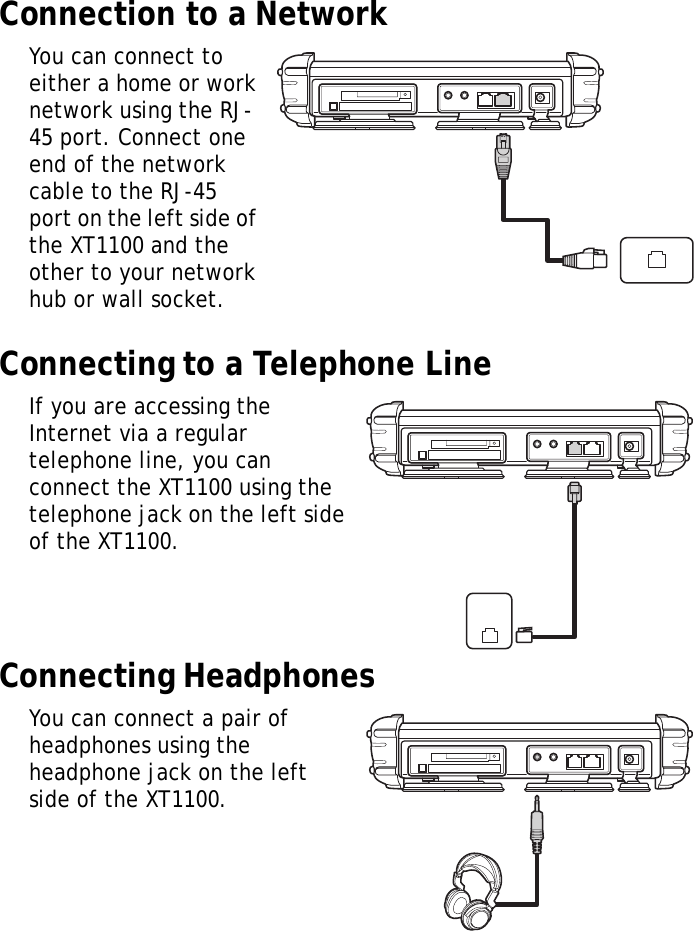 Connection to a Network

You can connect to either a home or work network using the RJ-45 port. Connect one end of the network cable to the RJ-45 port on the left side of the XT1100 and the other to your network hub or wall socket.

Connecting to a Telephone Line

If you are accessing the Internet via a regular telephone line, you can connect the XT1100 using the telephone jack on the left side of the XT1100.

Connecting Headphones

You can connect a pair of headphones using the headphone jack on the left side of the XT1100.