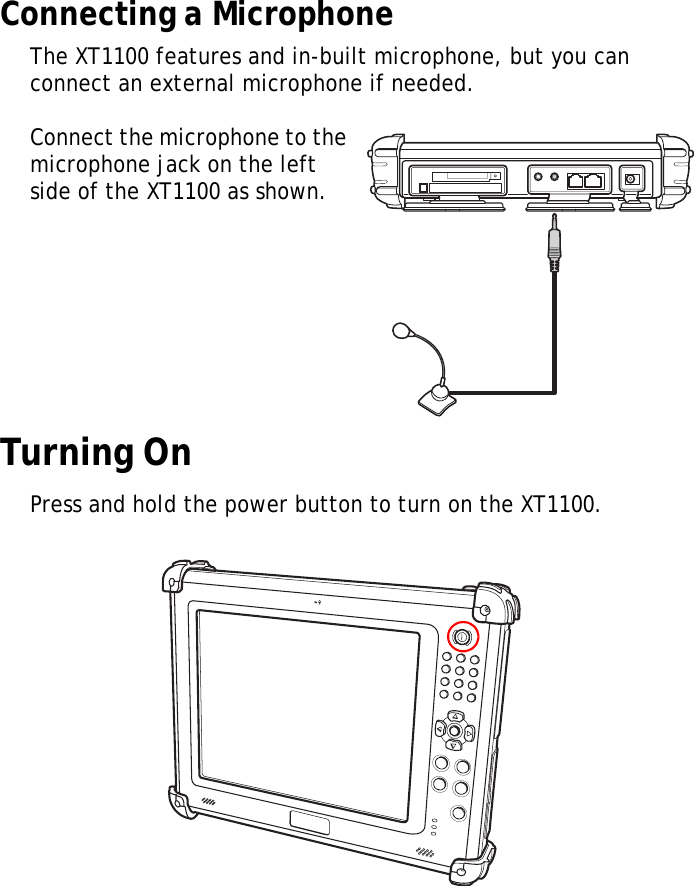 Connecting a Microphone

The XT1100 features and in-built microphone, but you can connect an external microphone if needed.

Connect the microphone to the microphone jack on the left side of the XT1100 as shown.

Turning On

Press and hold the power button to turn on the XT1100.