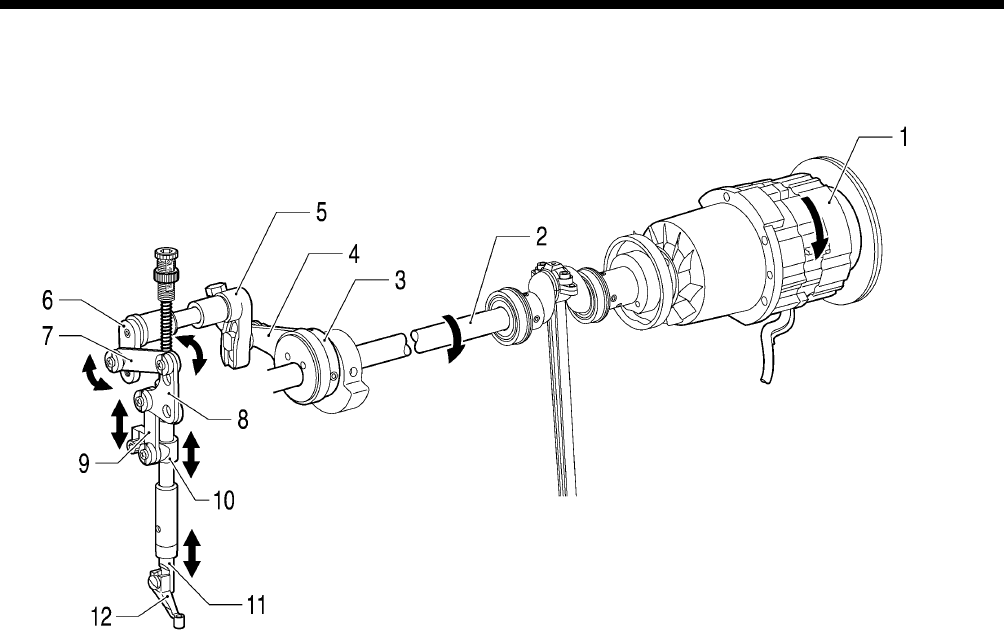 1
5
2
4
3
6
7
8
9
10
11
12