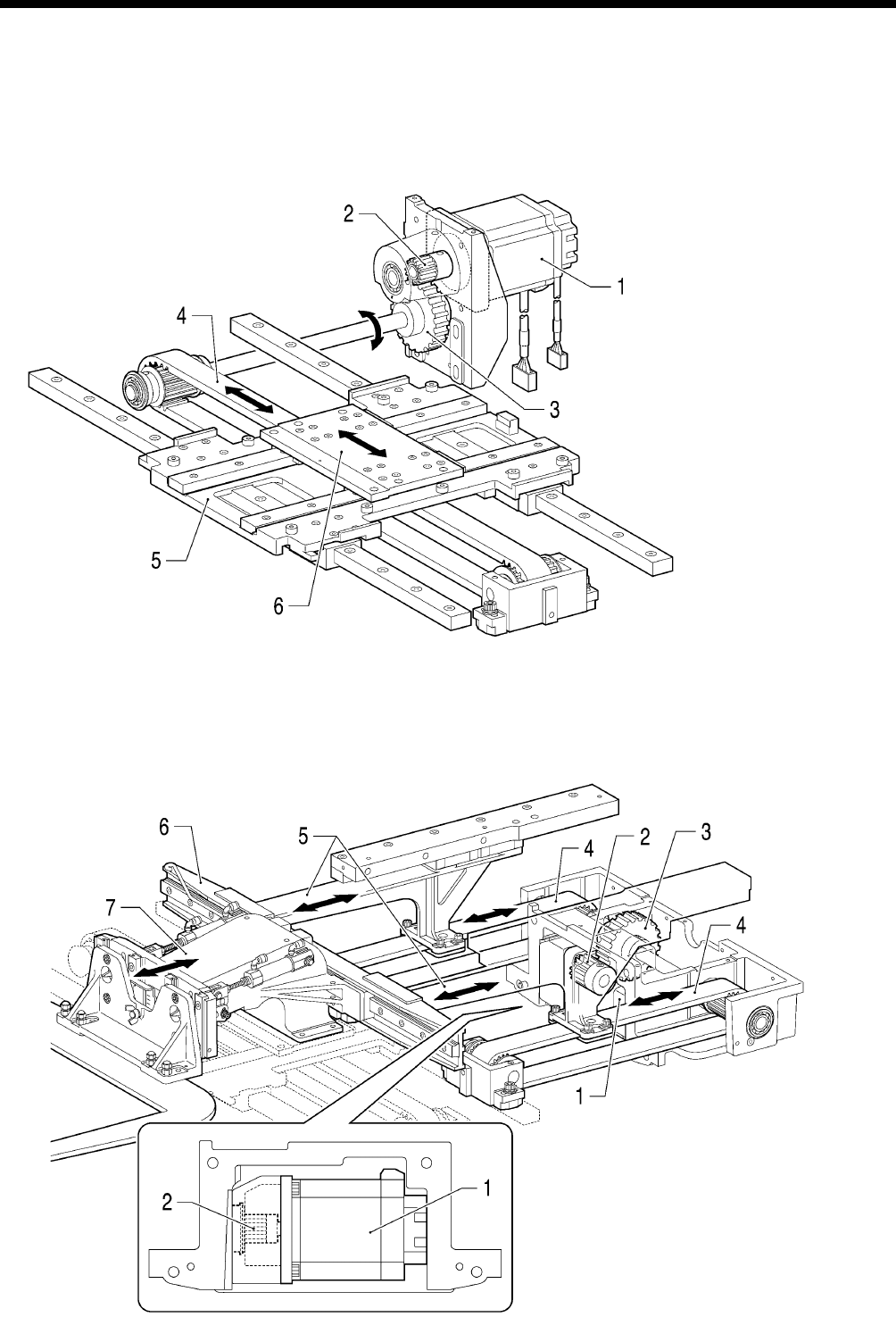 2
1
4
3
5
6

6
5
2
3
4
7
4
1
2
1