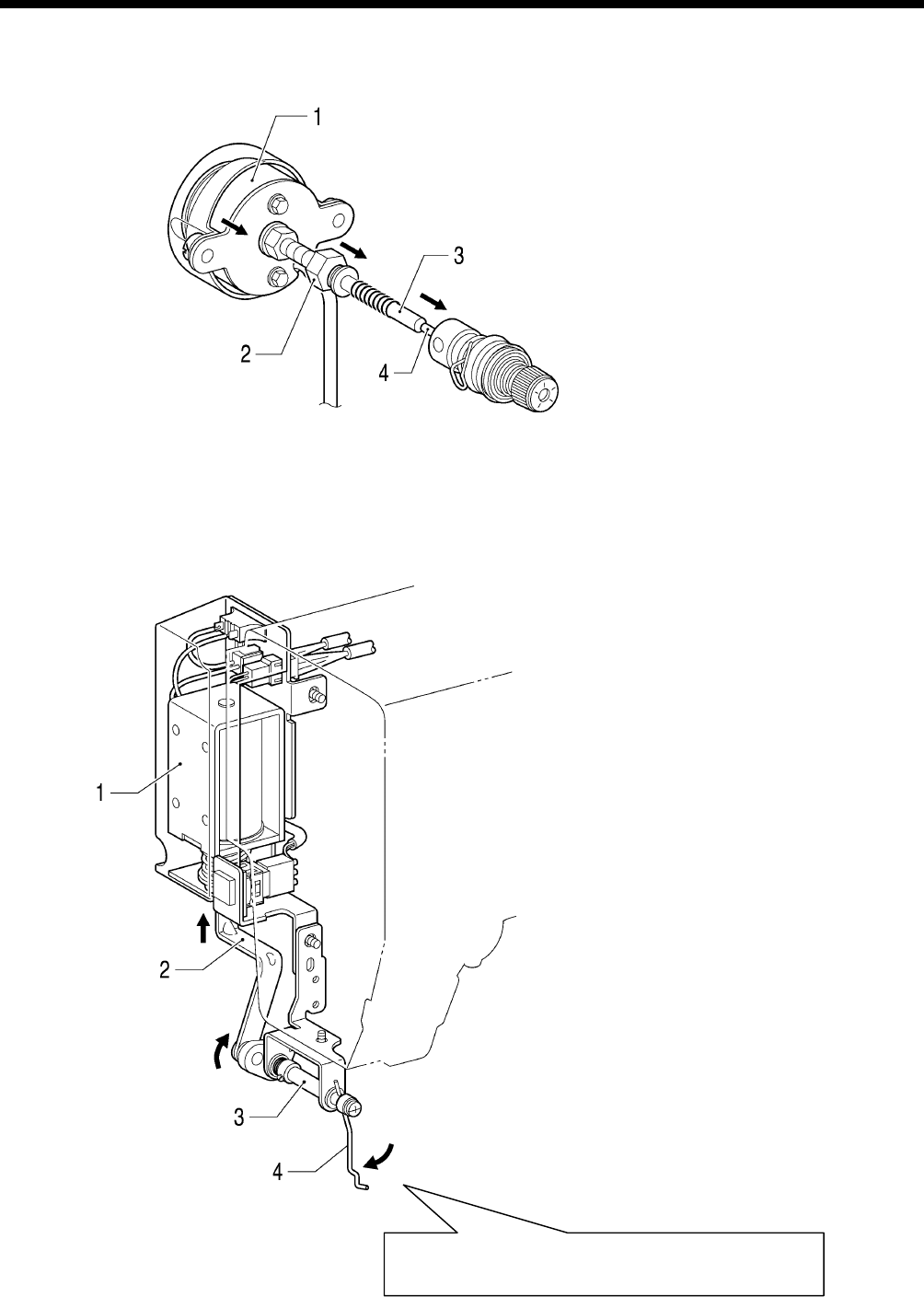 1
3
2
4

1
2
3
4