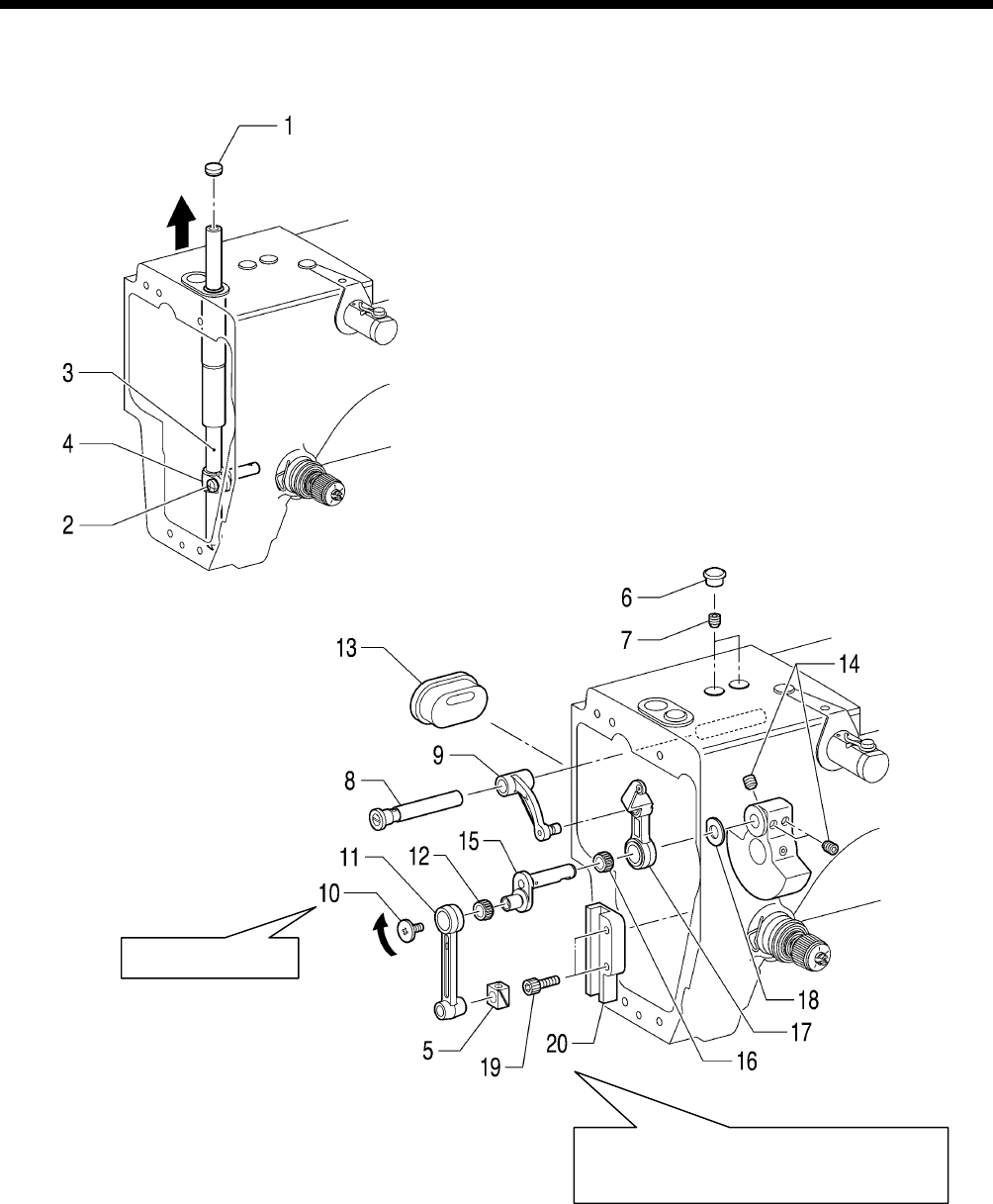 1
3
4
2
6
7
13
14
9
8
11
12
15
10
5
19
20
16
17
18